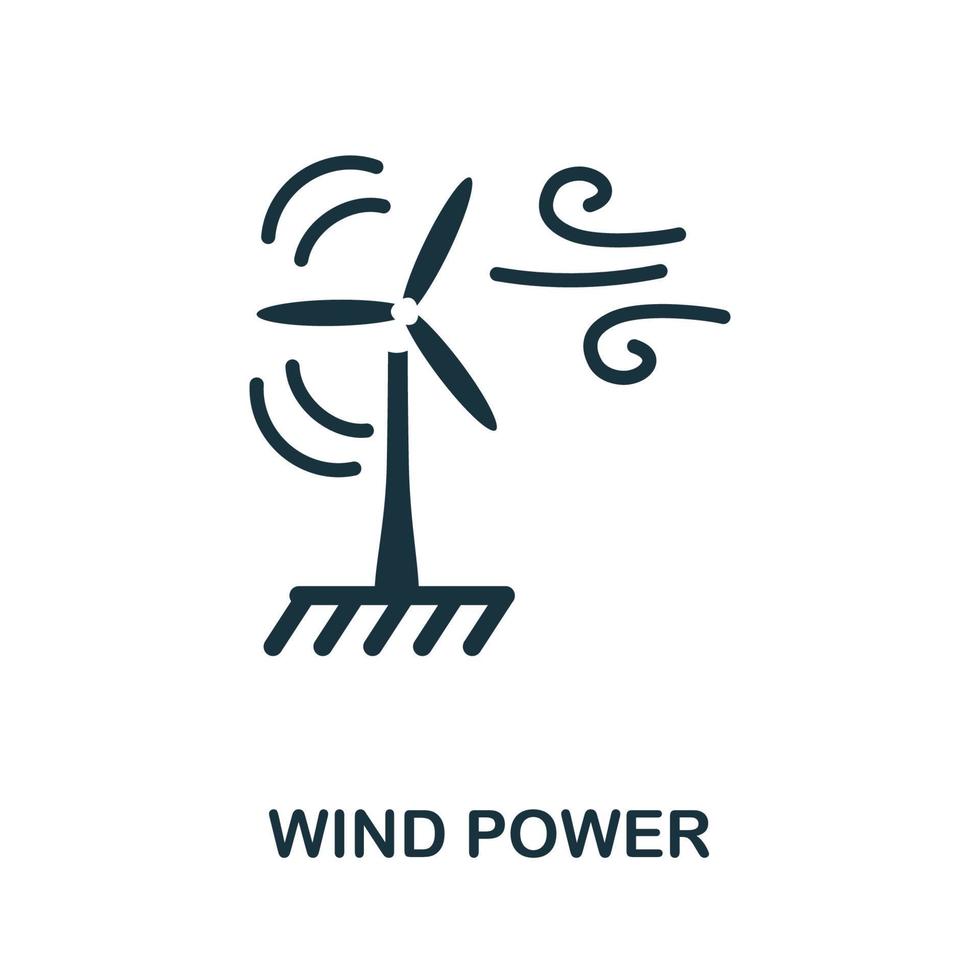 WIND POWER