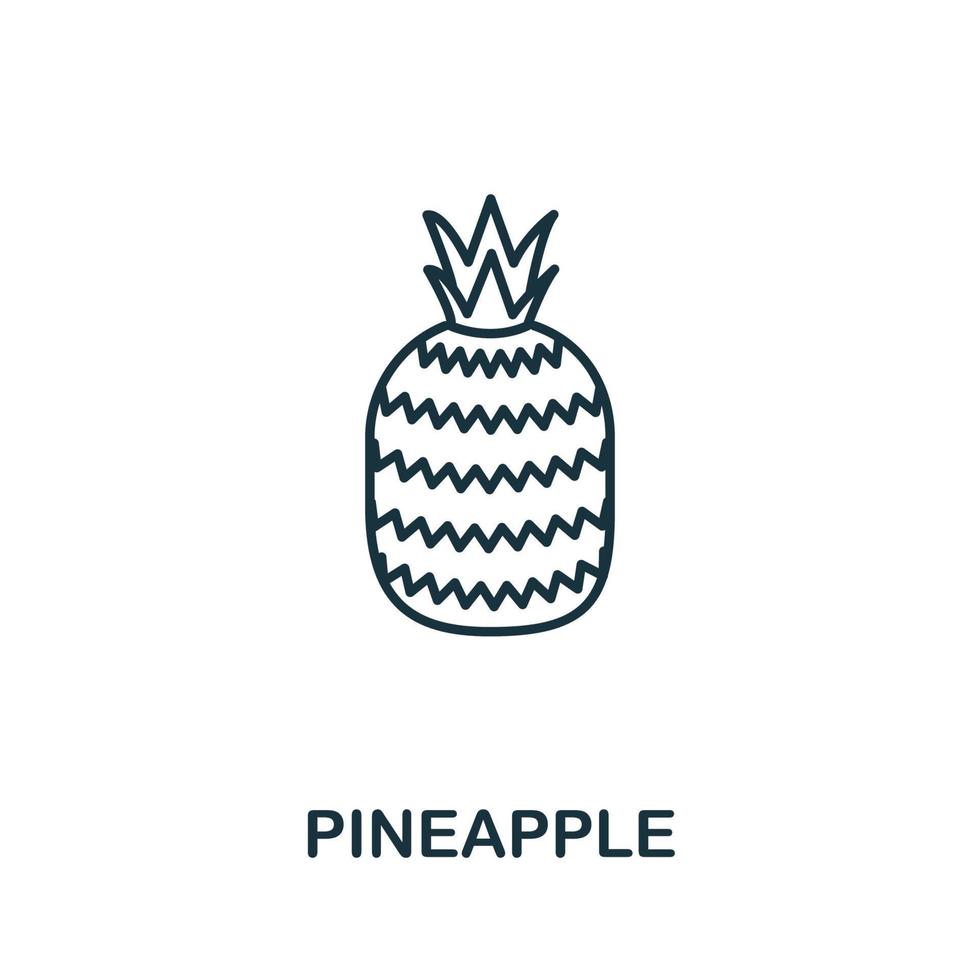 PINEAPPLE