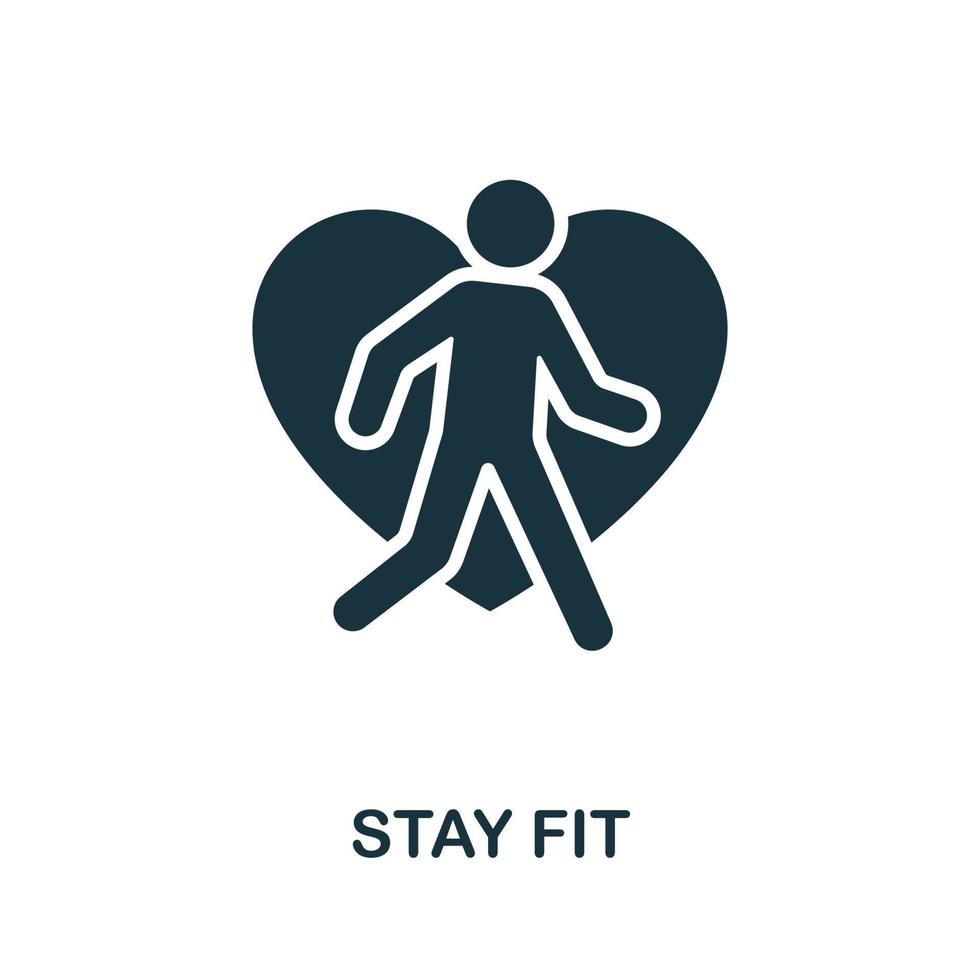 STAY FIT