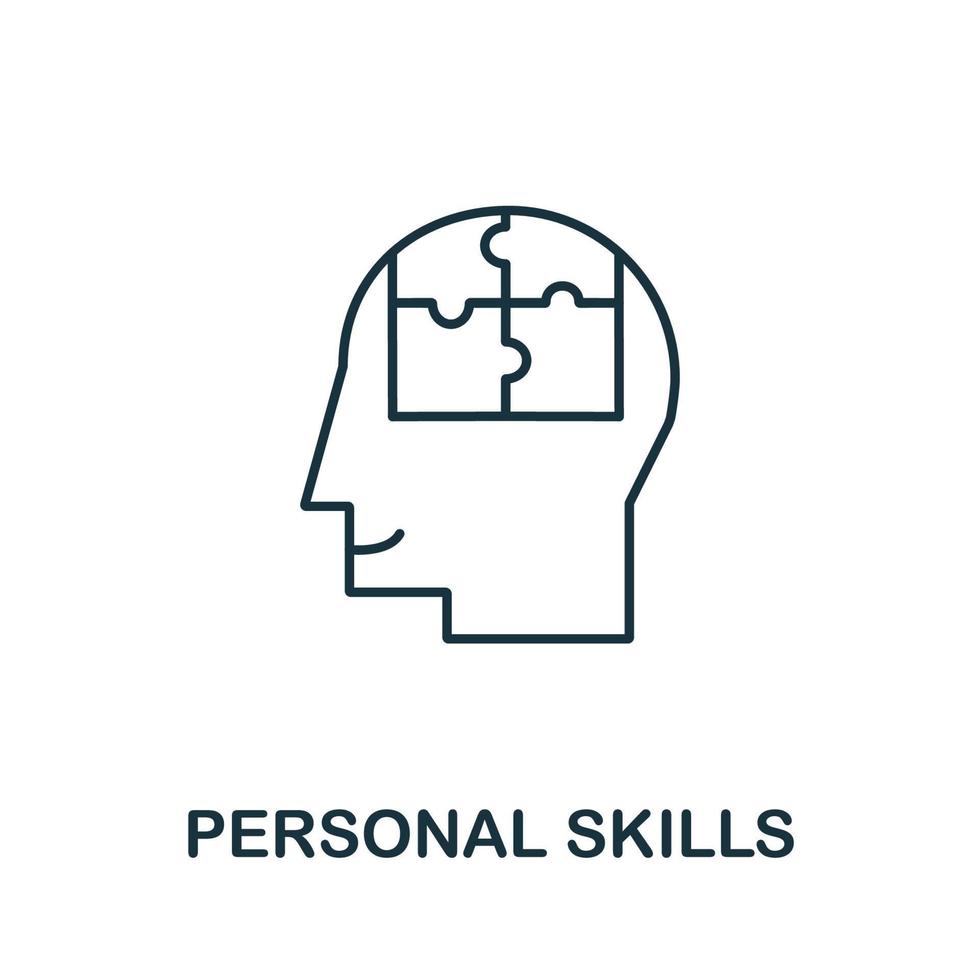 PERSONAL SKILLS