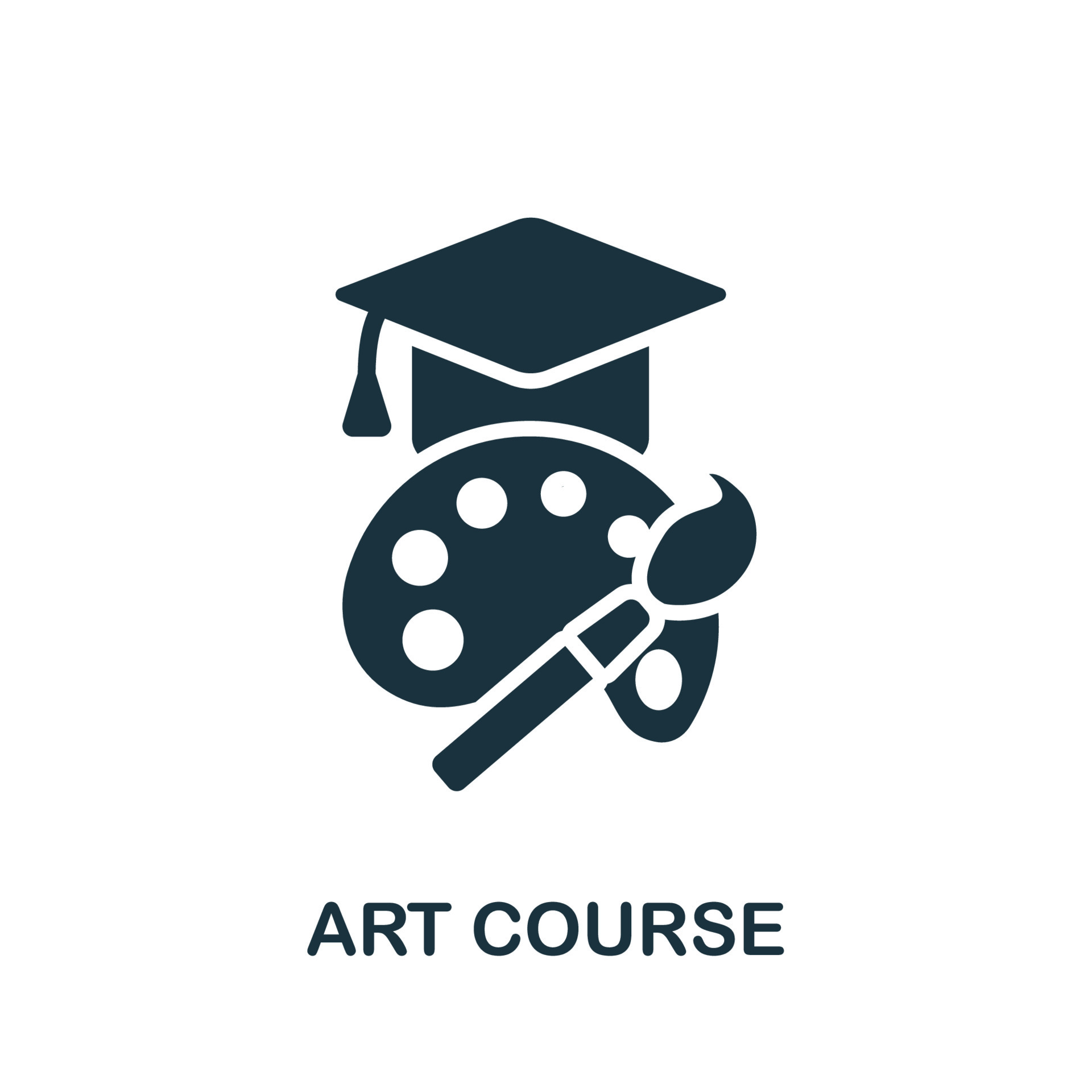 ART COURSE