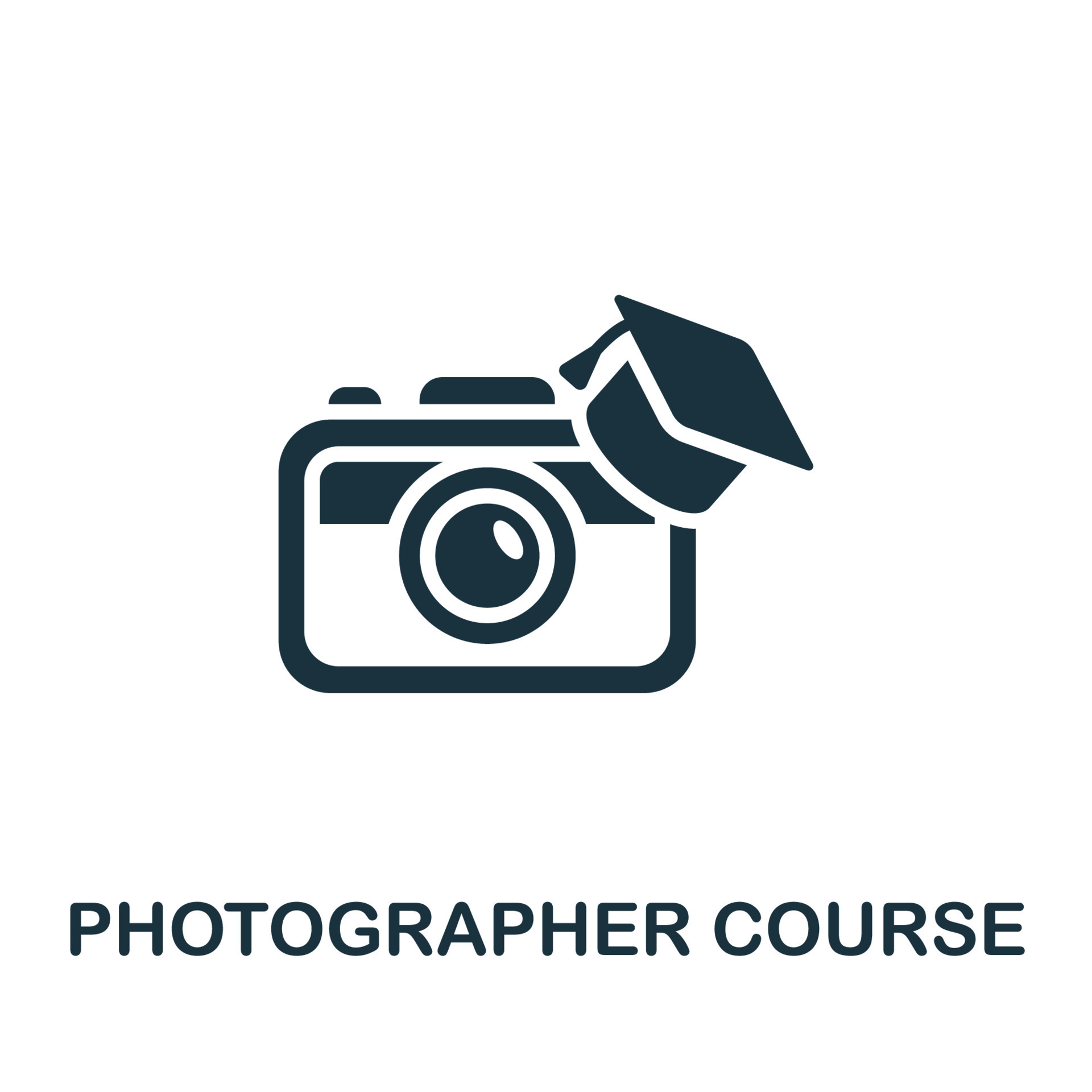 PHOTOGRAPHER COURSE