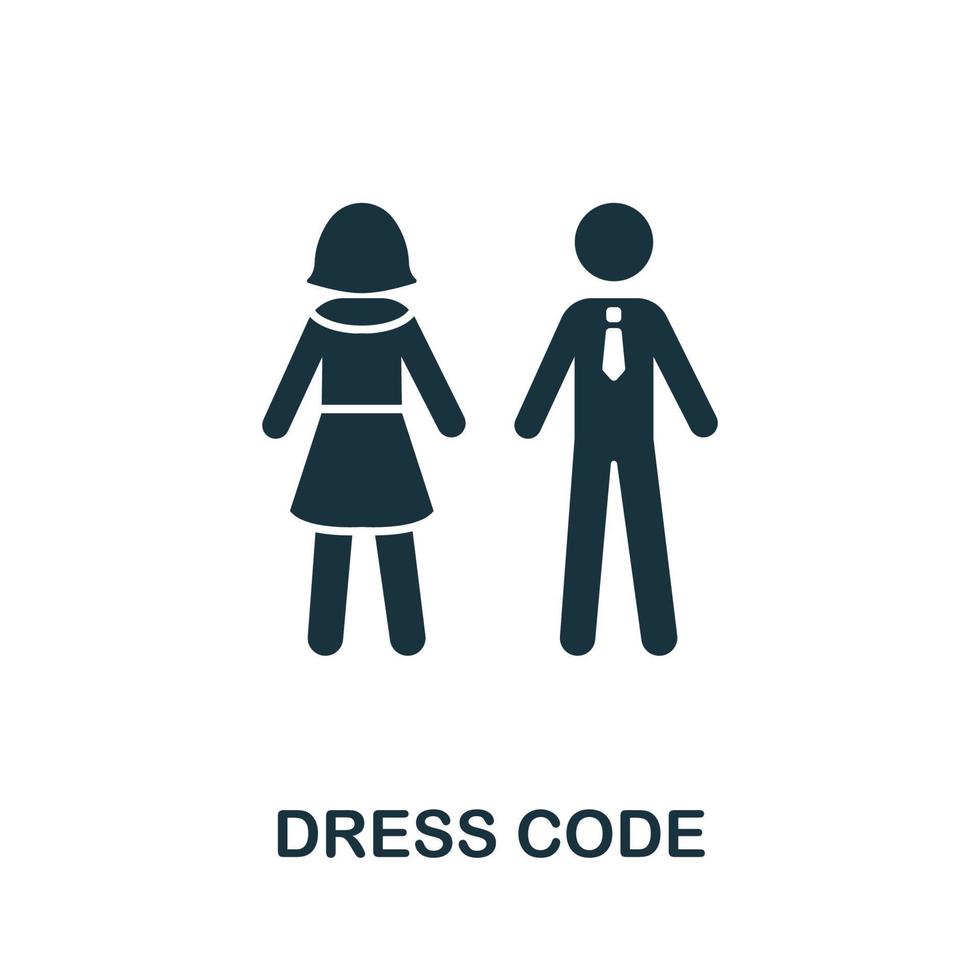 DRESS CODE