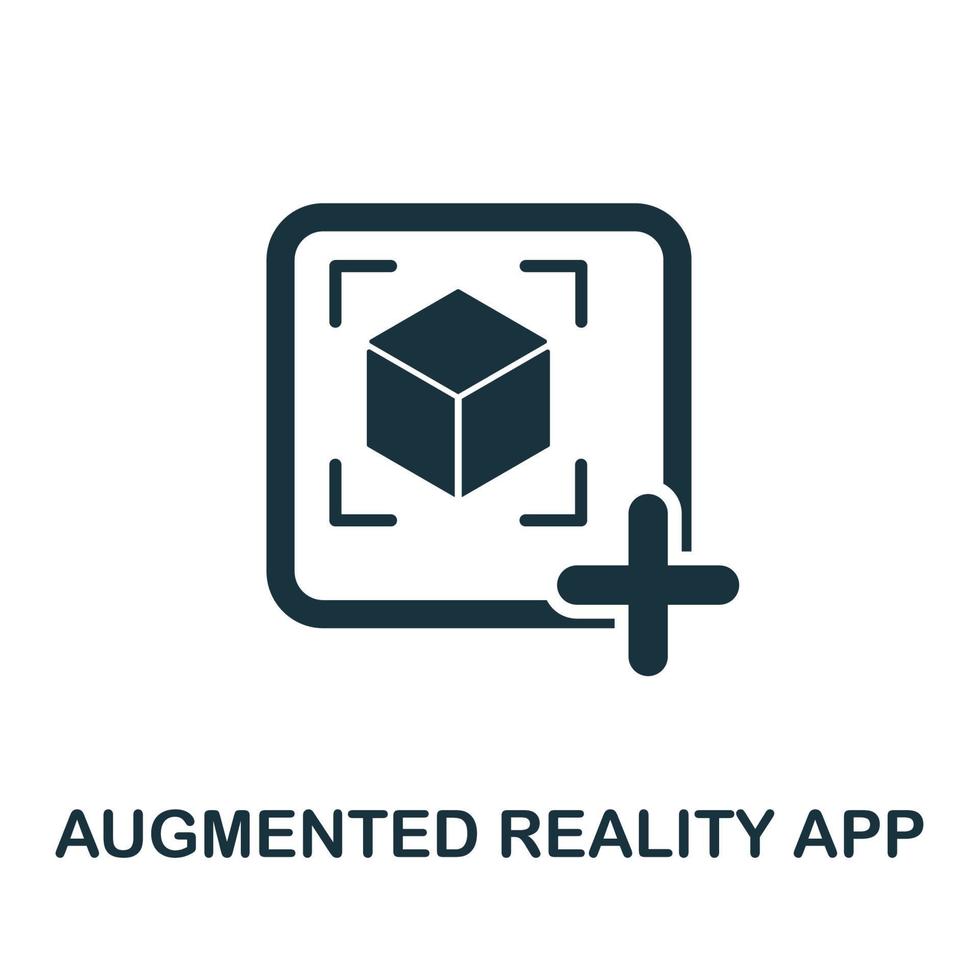 AUGMENTED REALITY APP