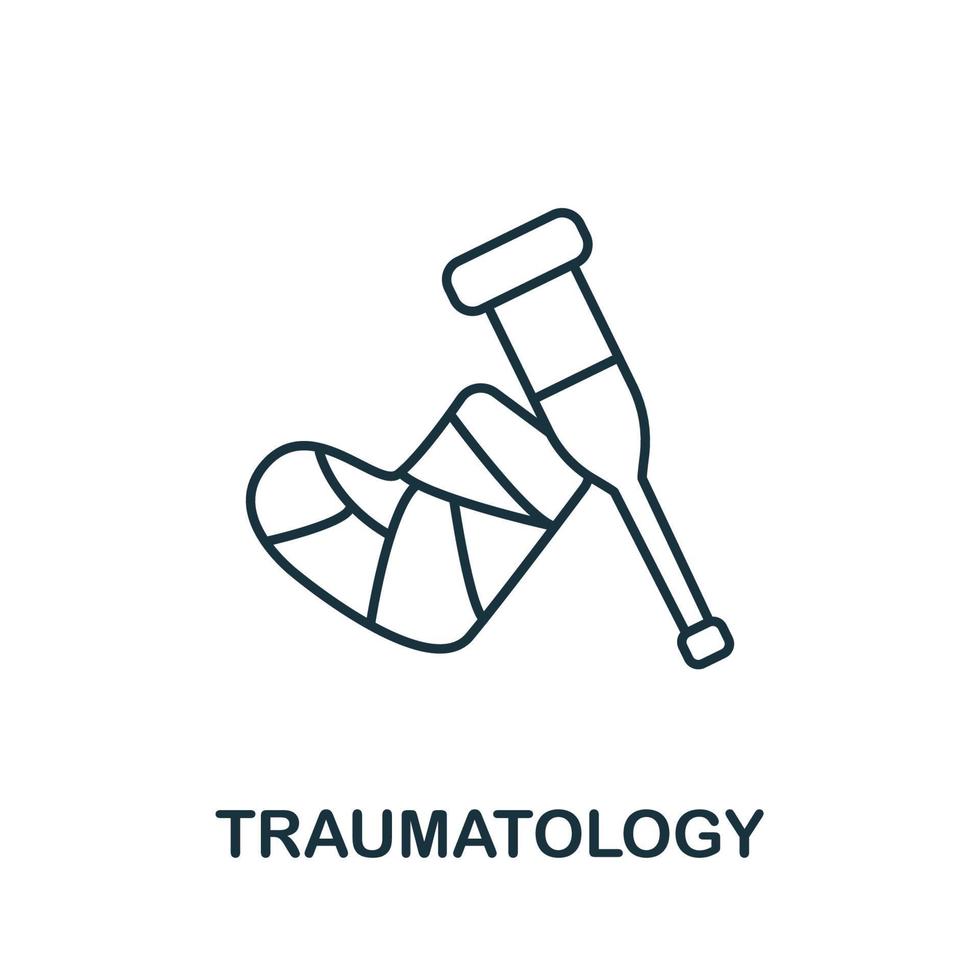 TRAUMATOLOGY