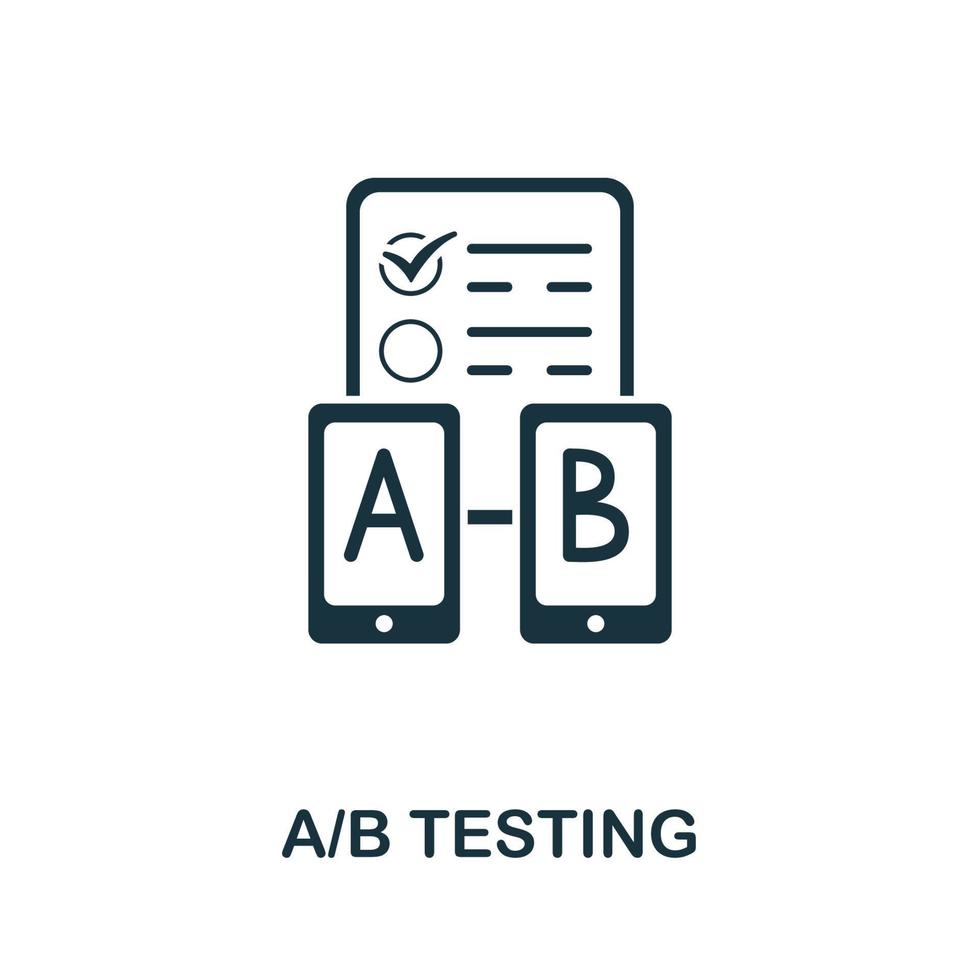 A
B

A/B TESTING