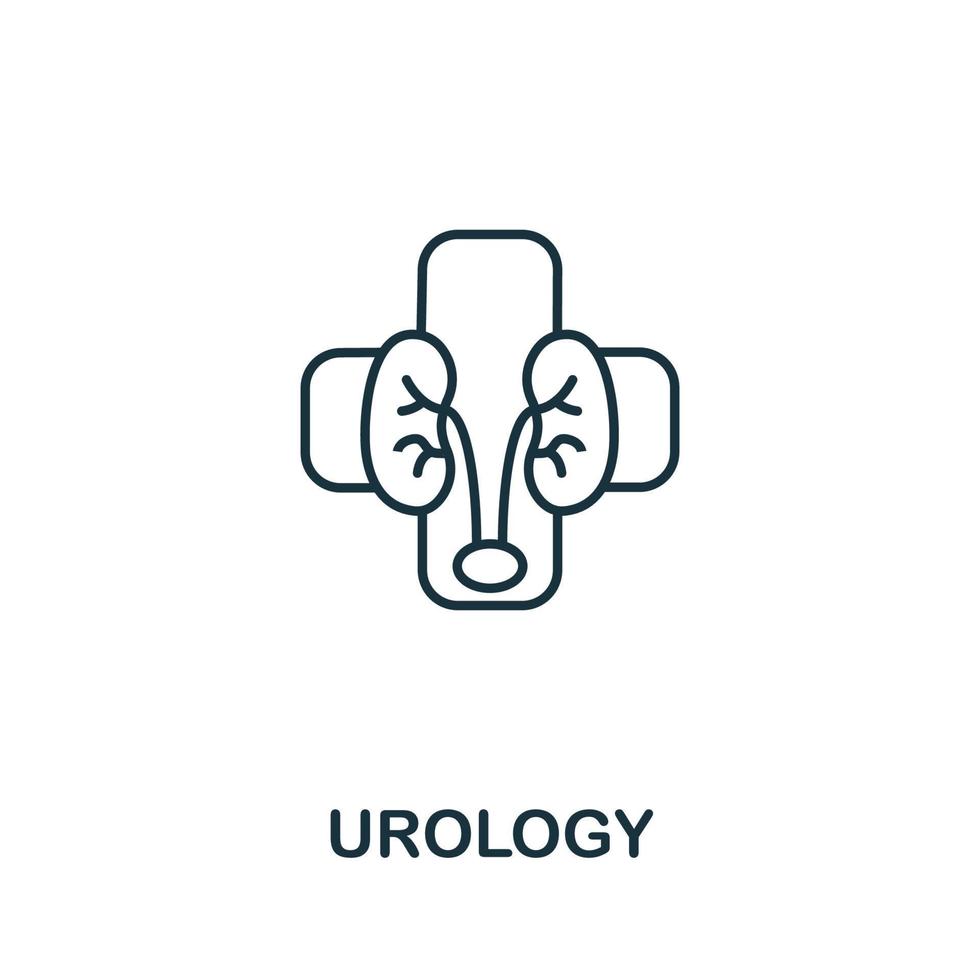 UROLOGY