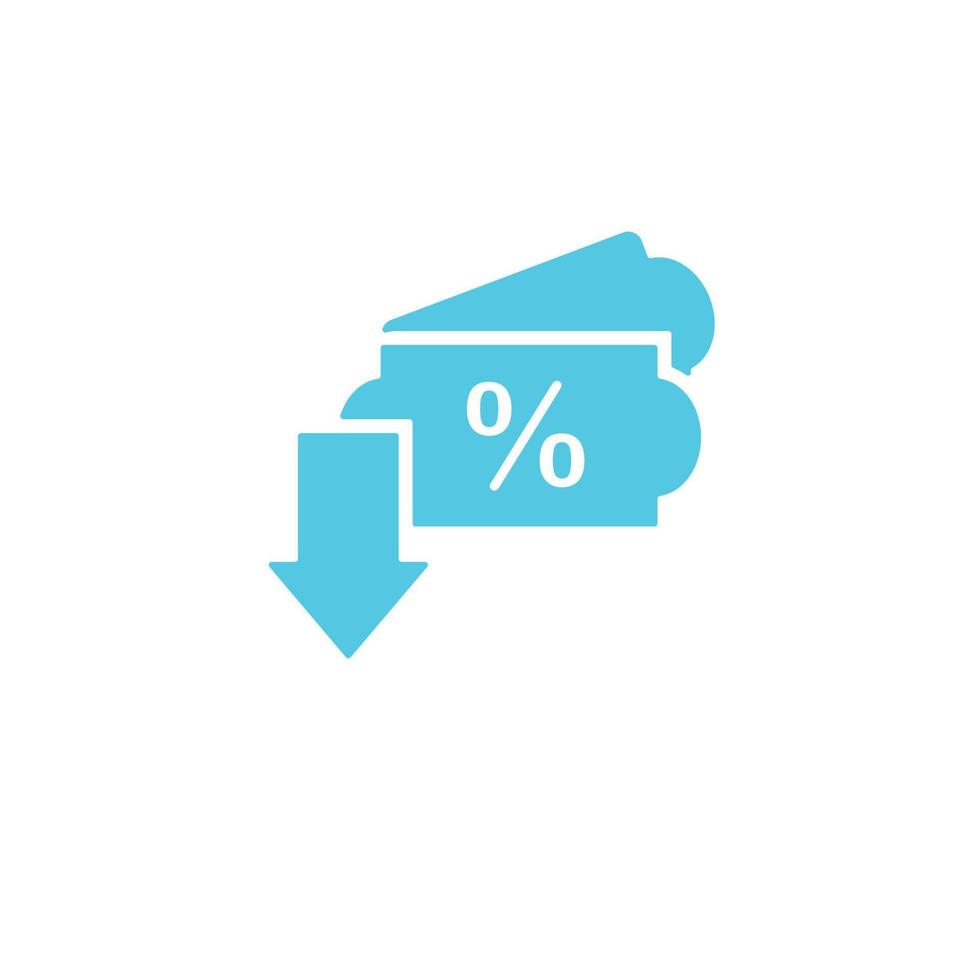 %