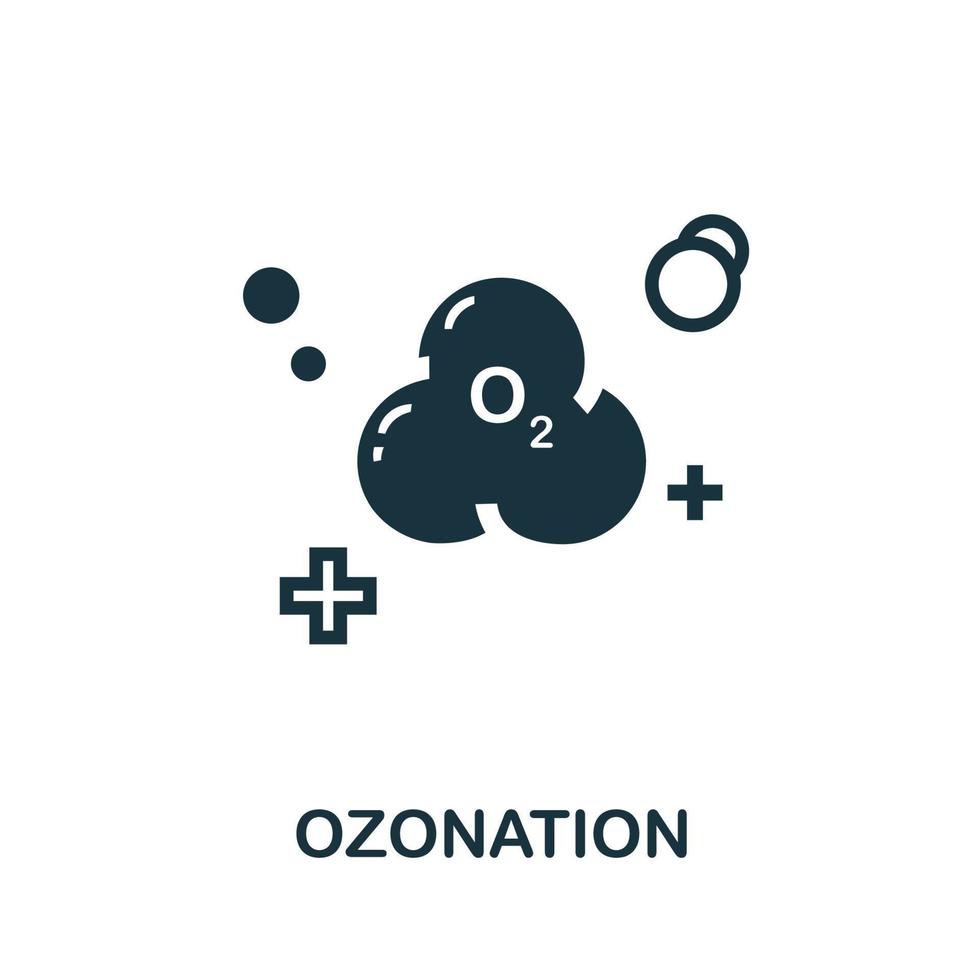 $O_2$

OZONATION