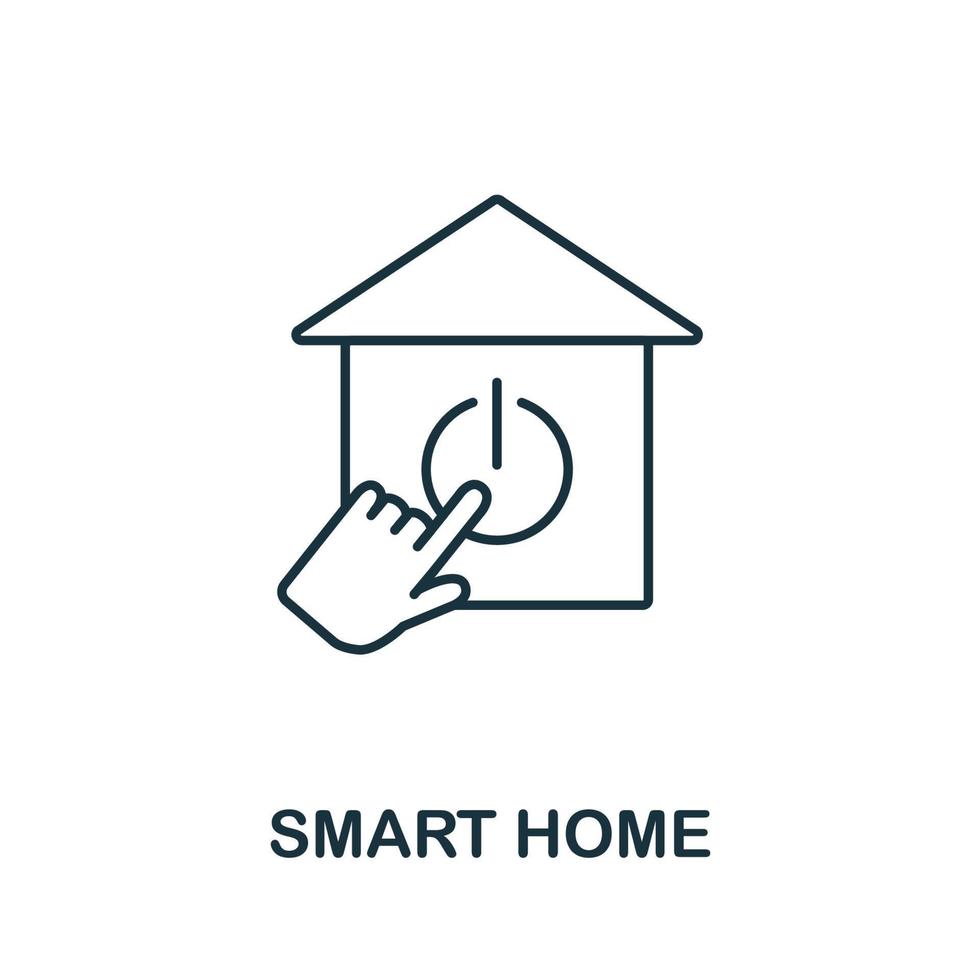 SMART HOME