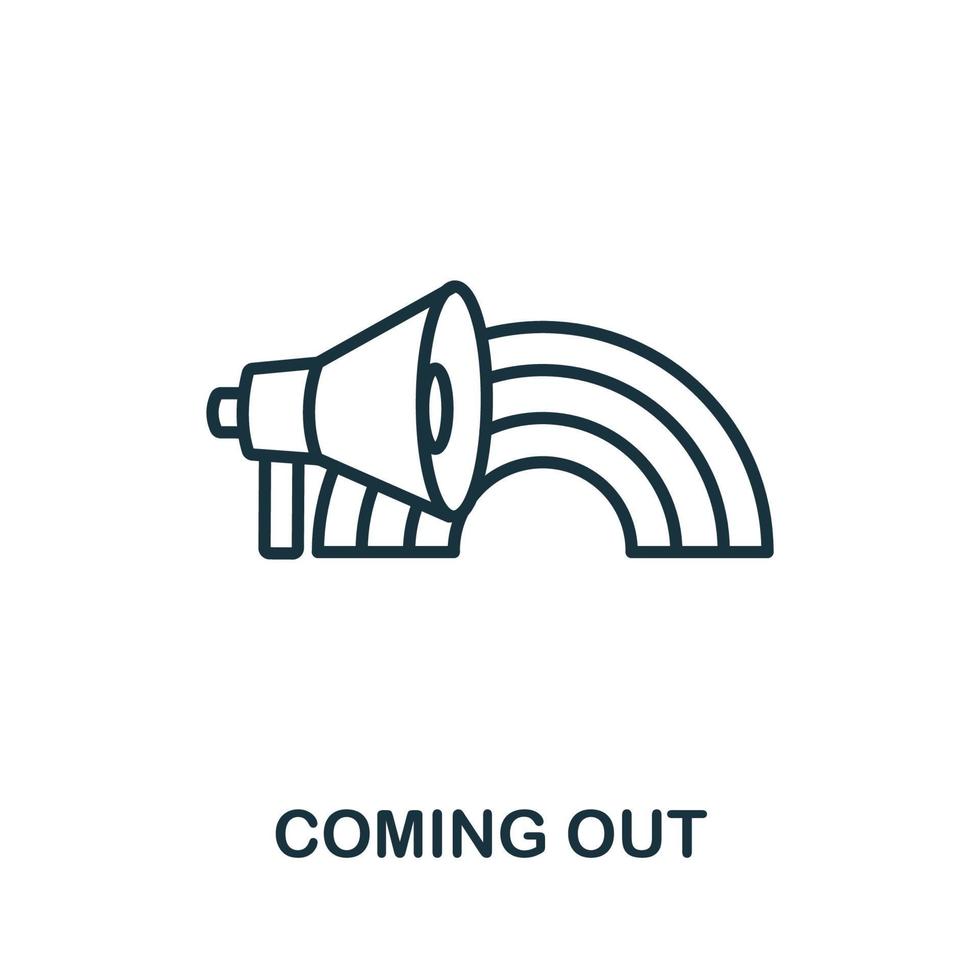 COMING OUT