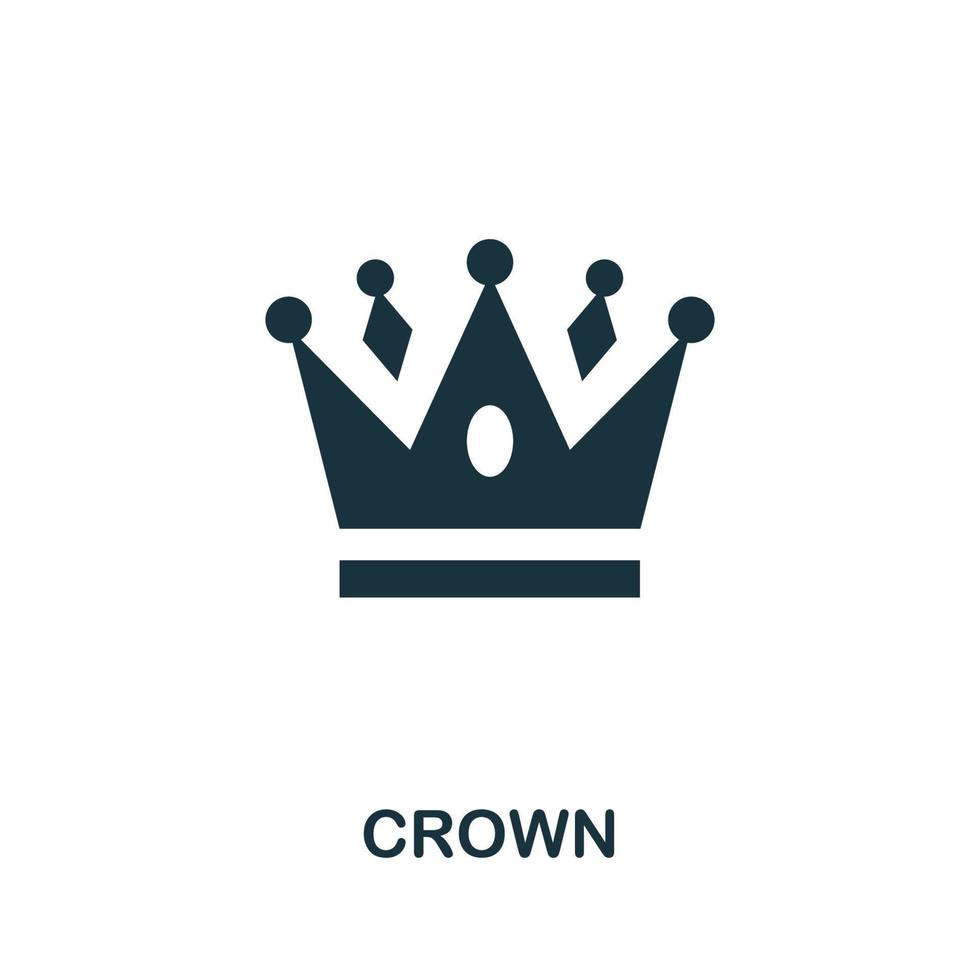 CROWN