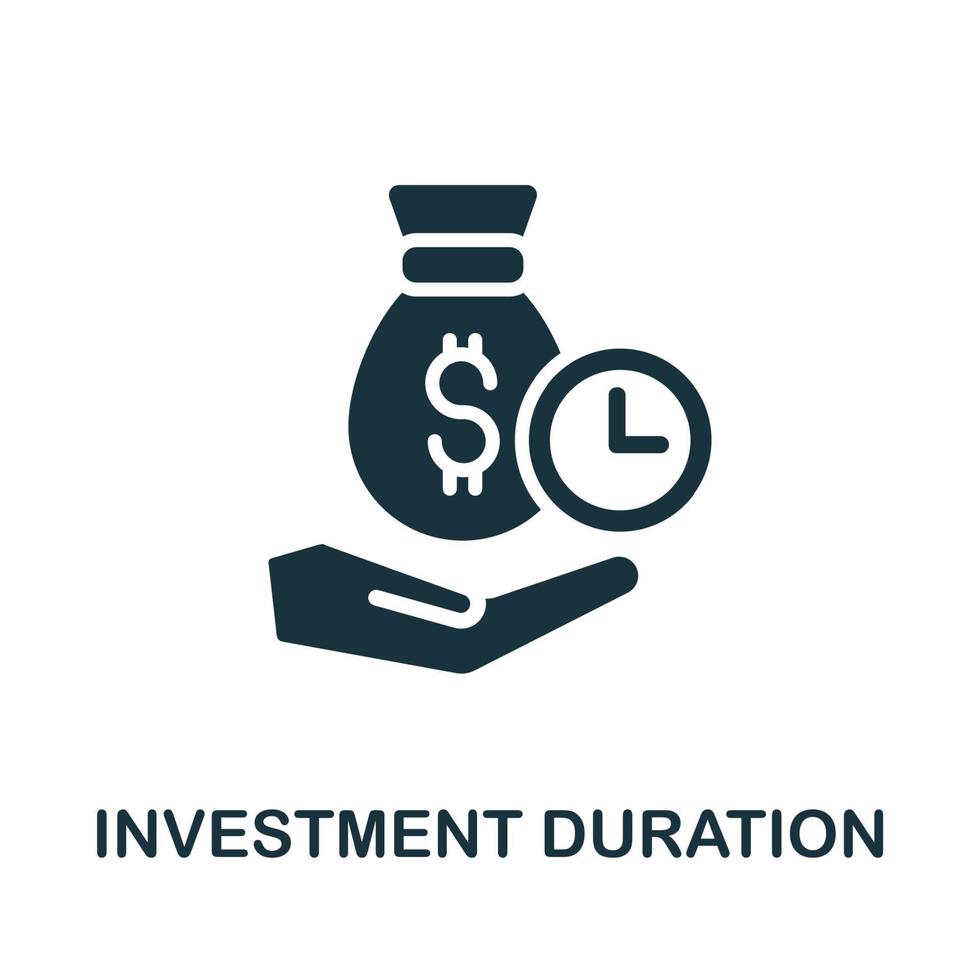 $

INVESTMENT DURATION