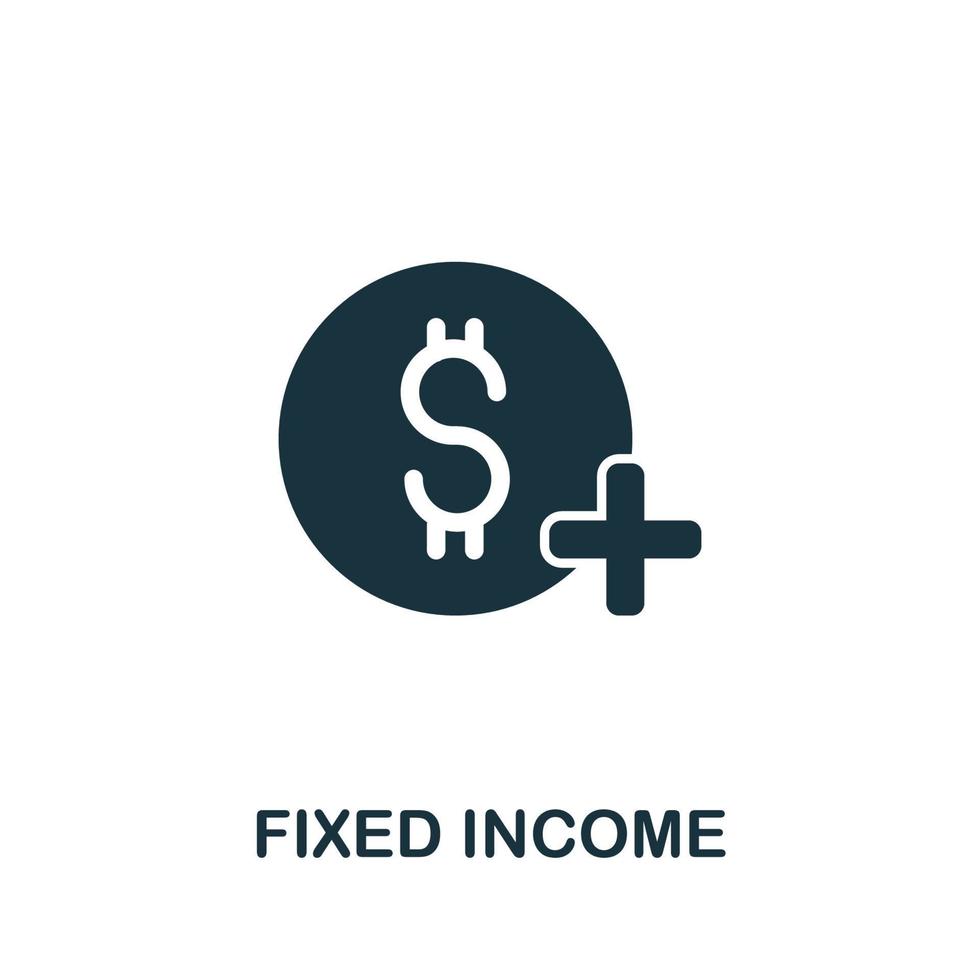 FIXED INCOME