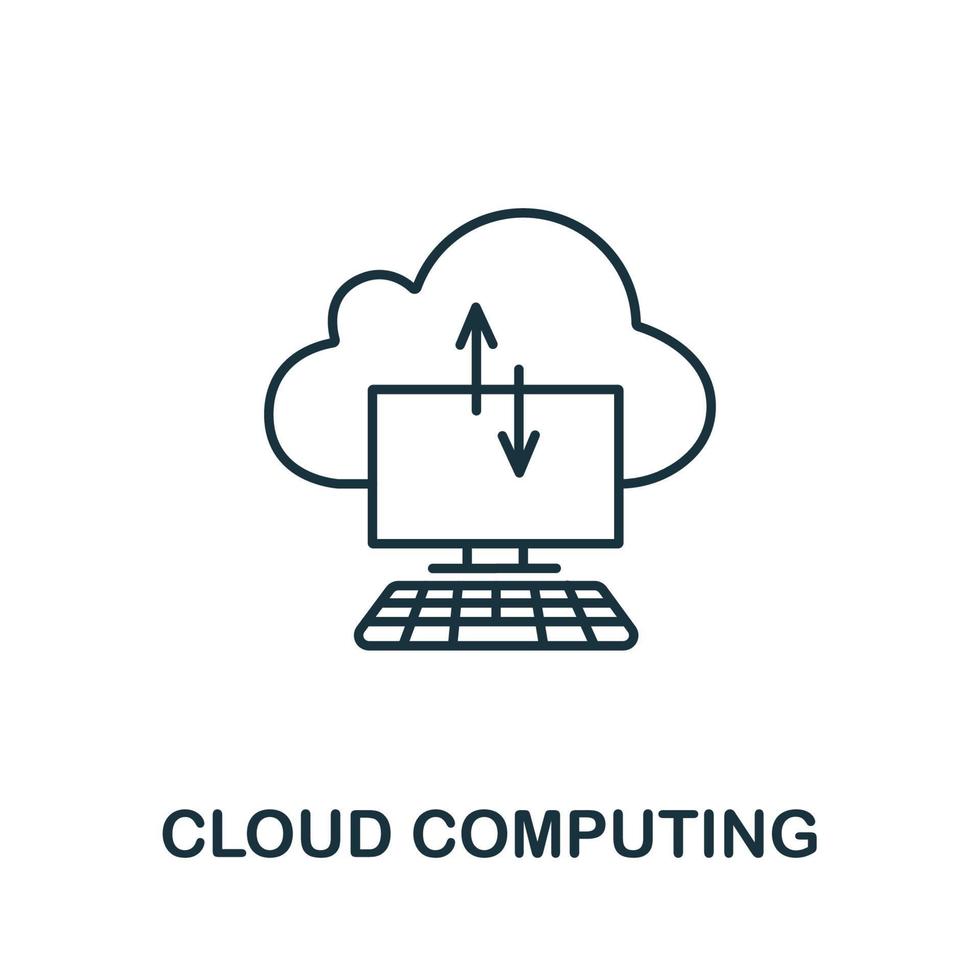 CLOUD COMPUTING