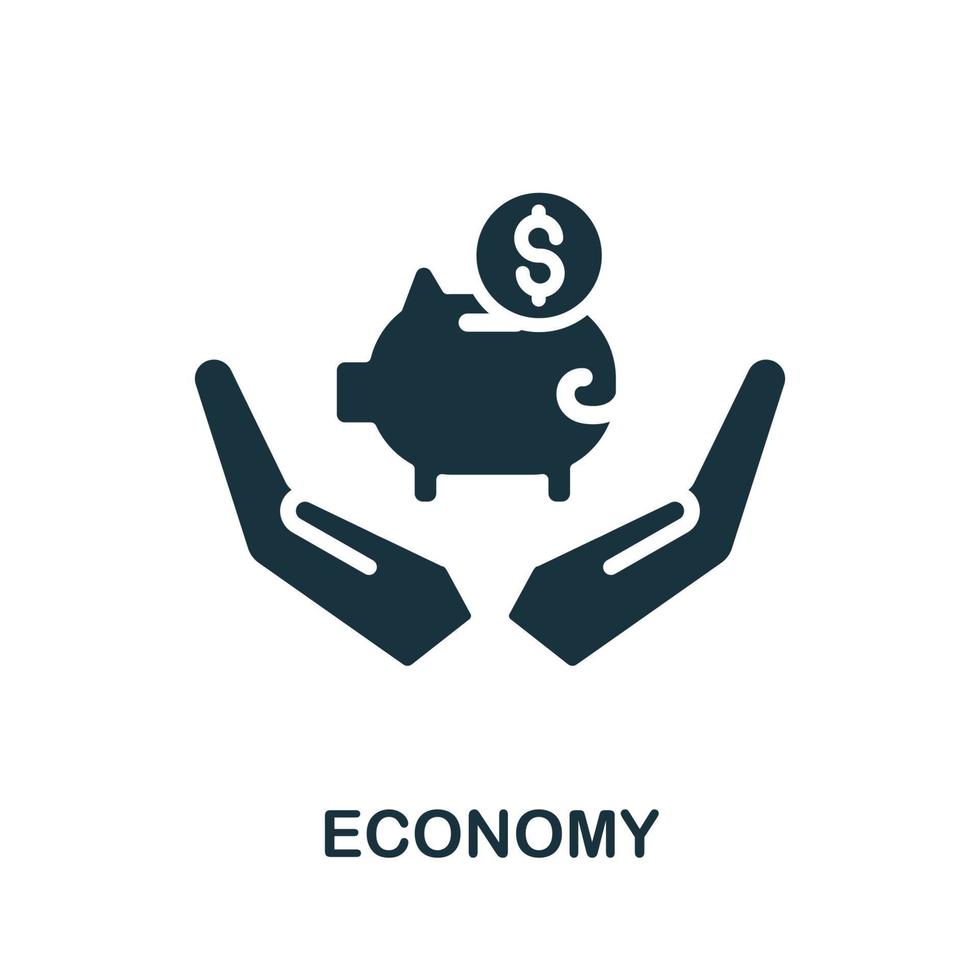 $

ECONOMY