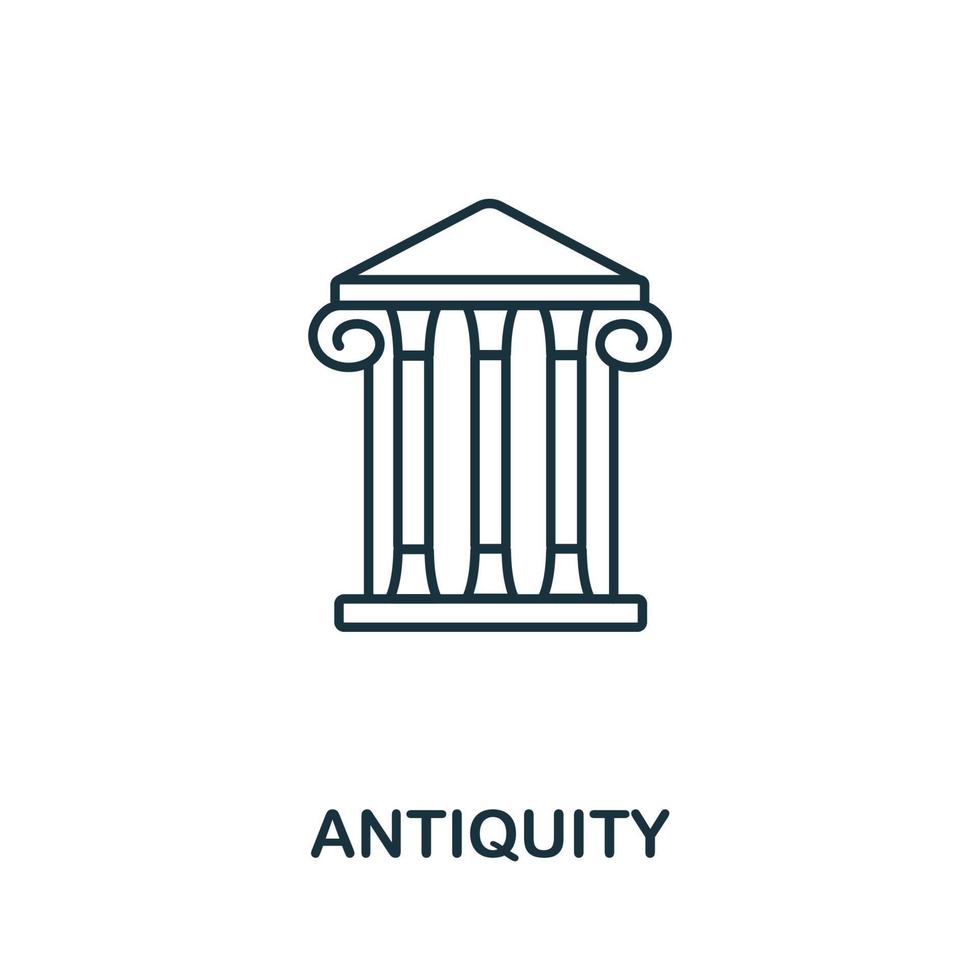 ANTIQUITY