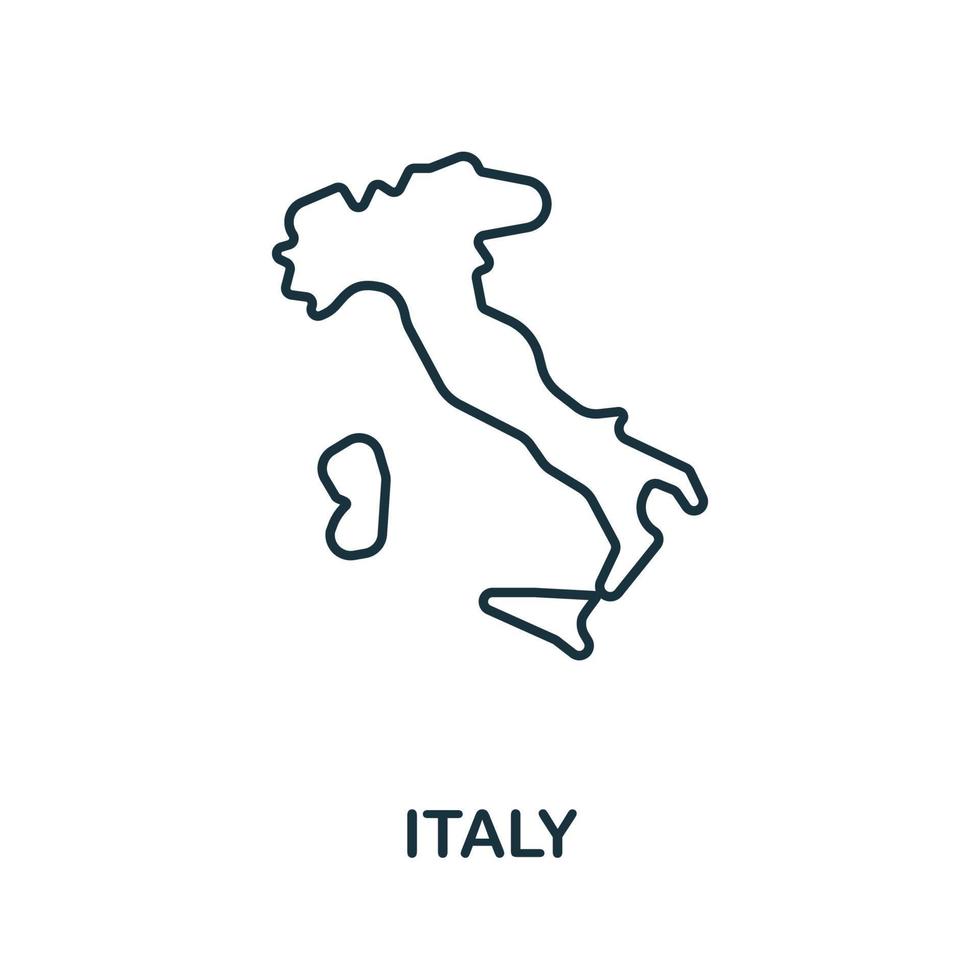 ITALY