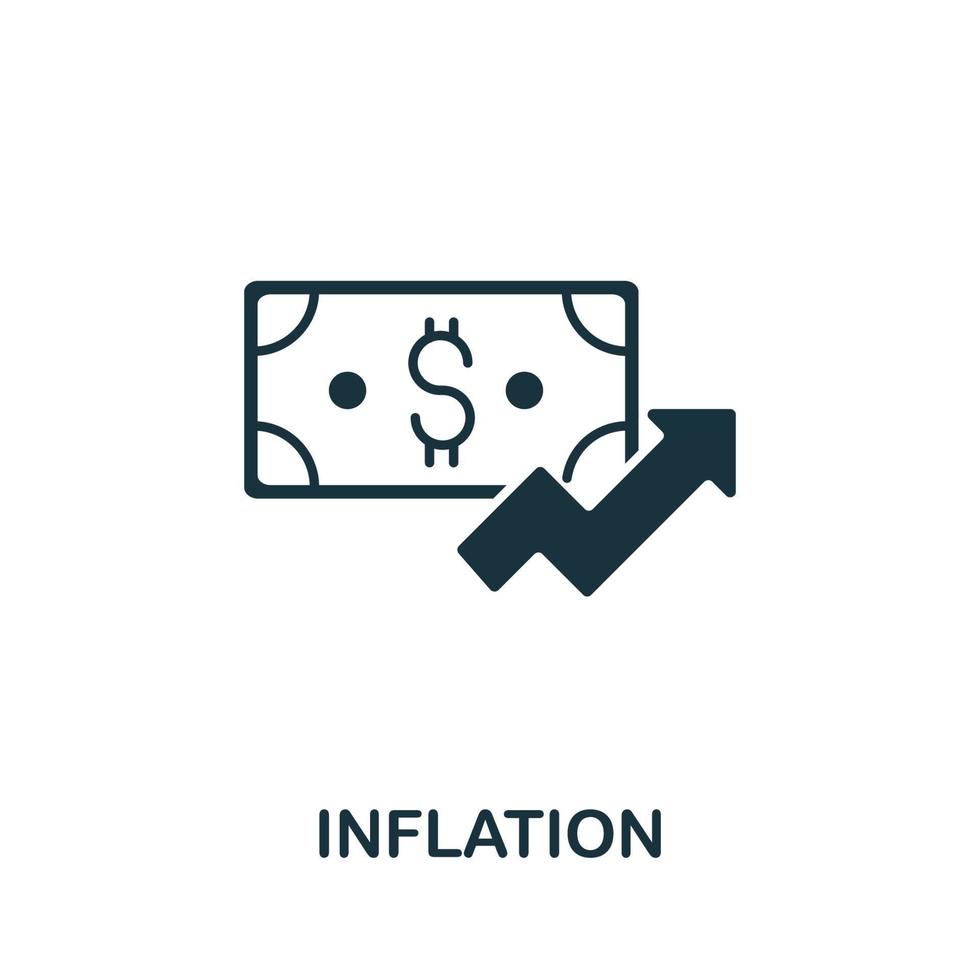 $

INFLATION