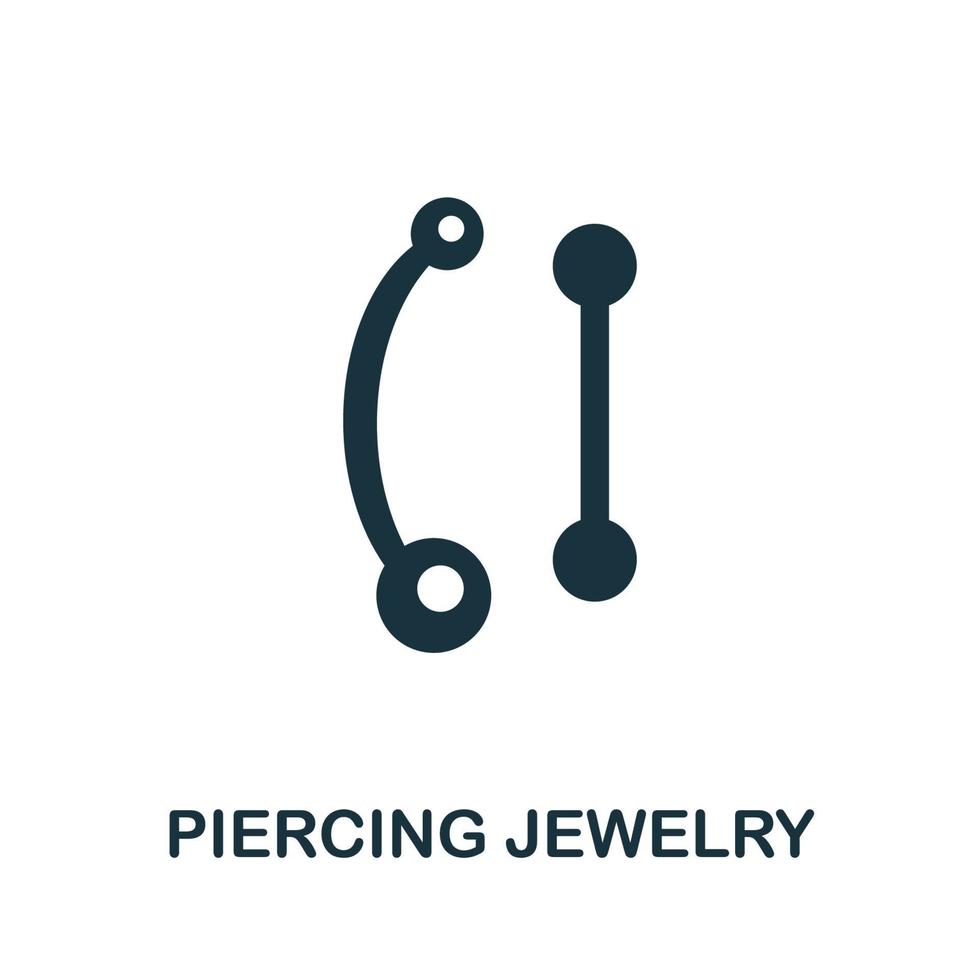 PIERCING JEWELRY