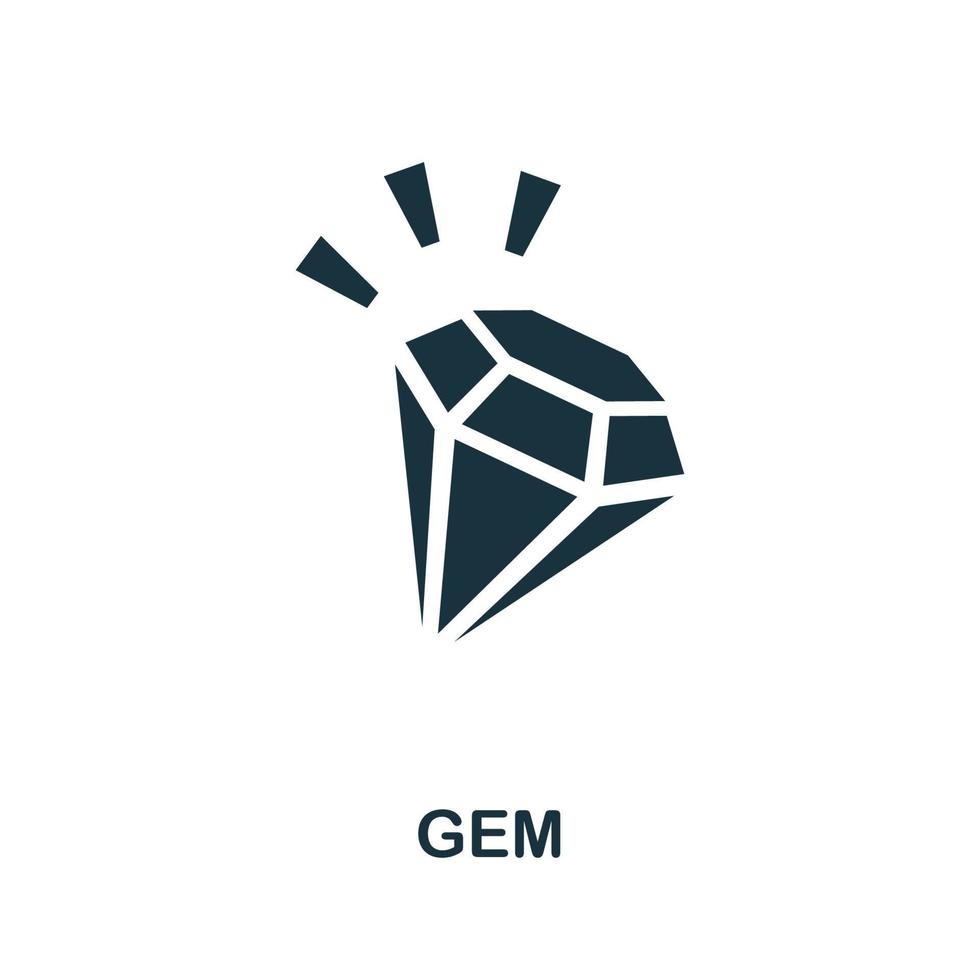 GEM