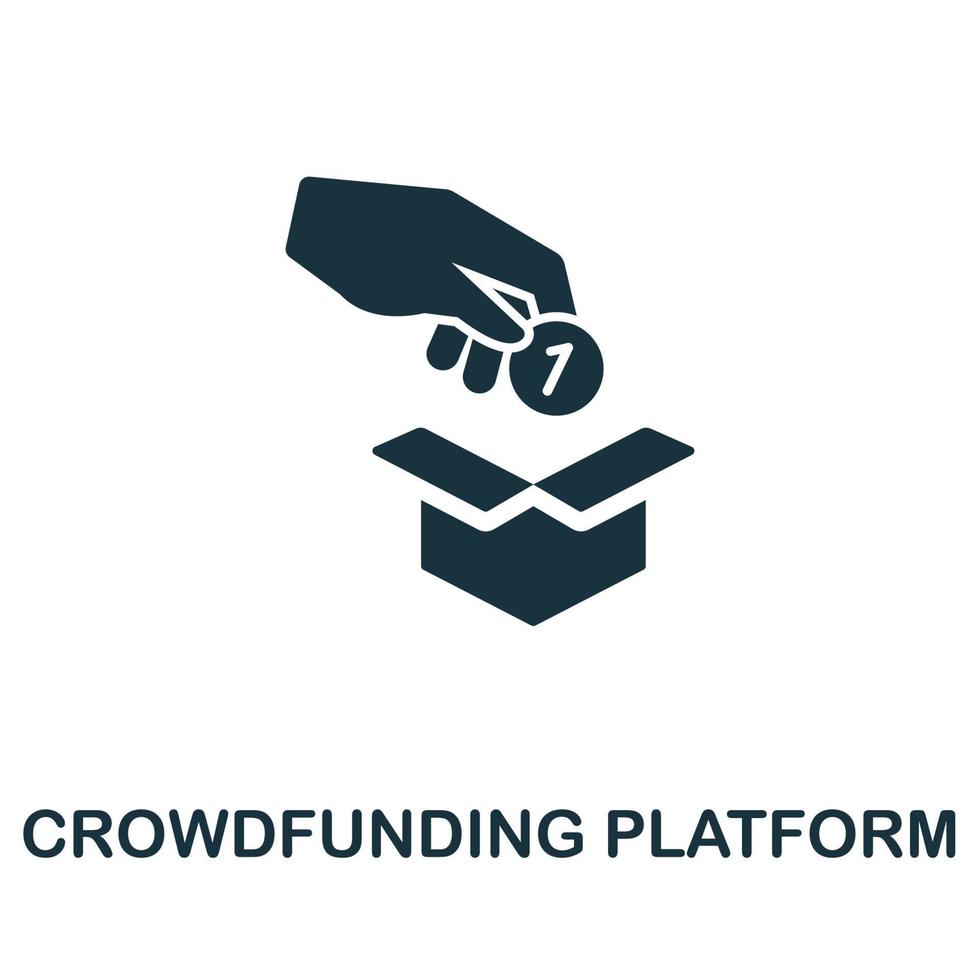 1

CROWDFUNDING PLATFORM