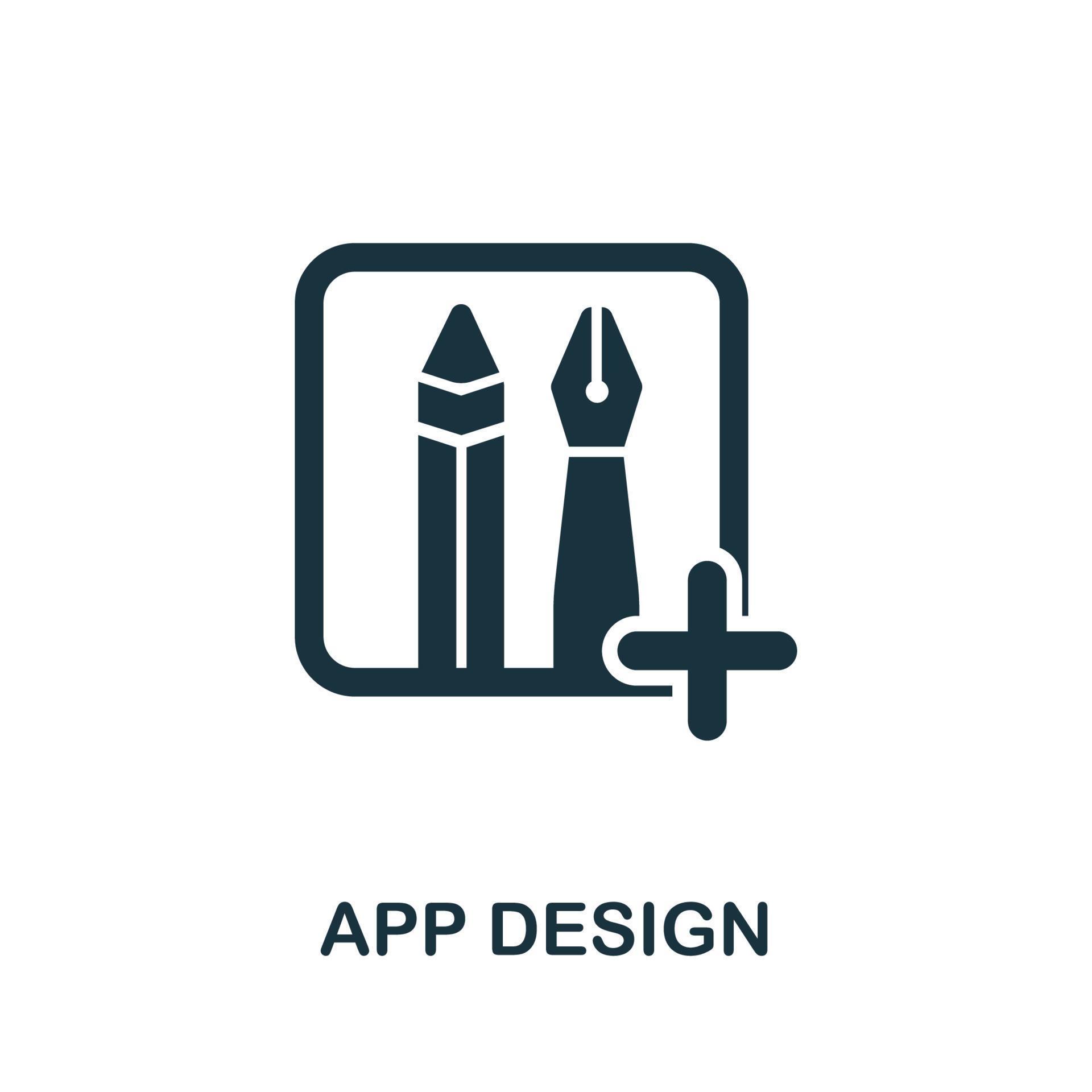 APP DESIGN