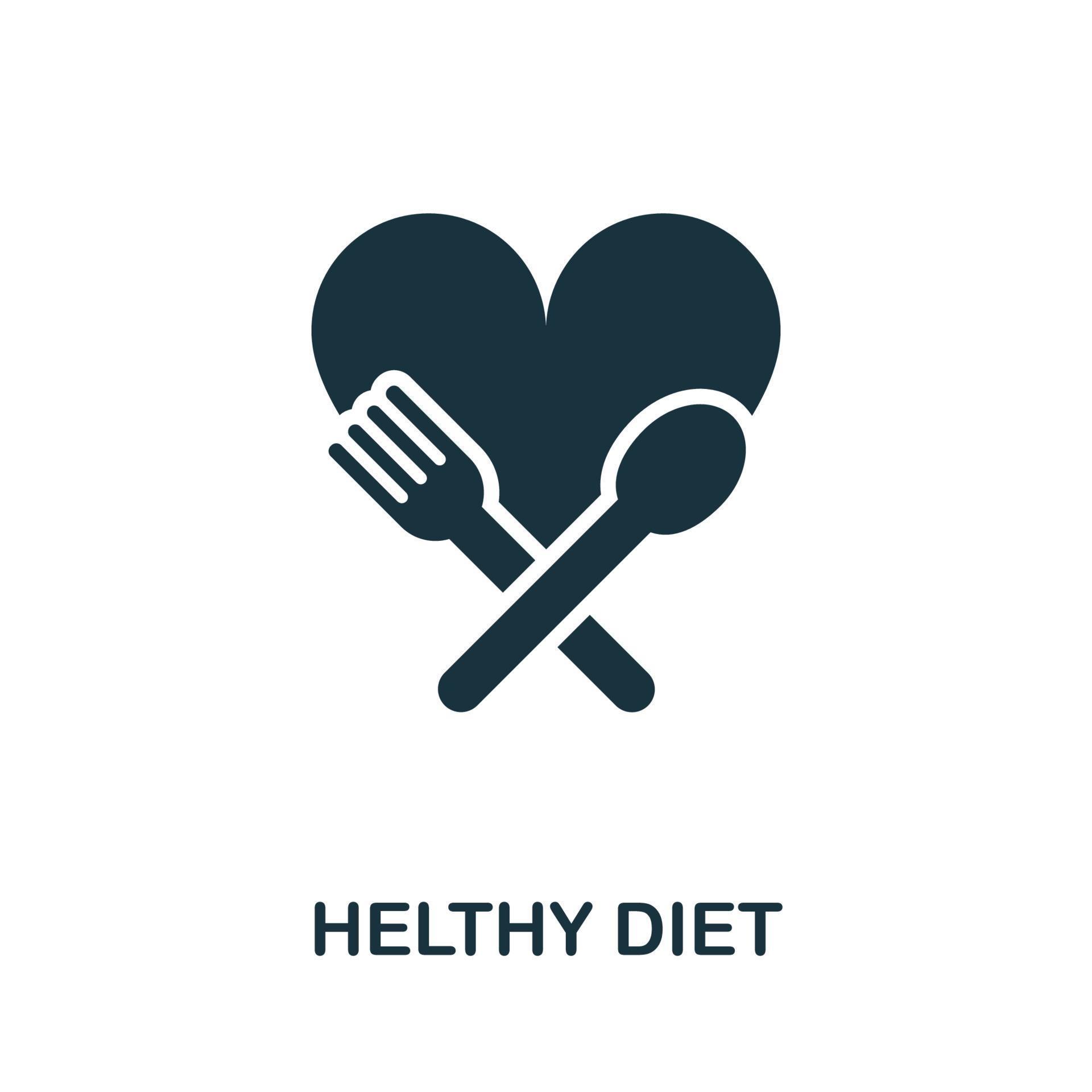 HELTHY DIET