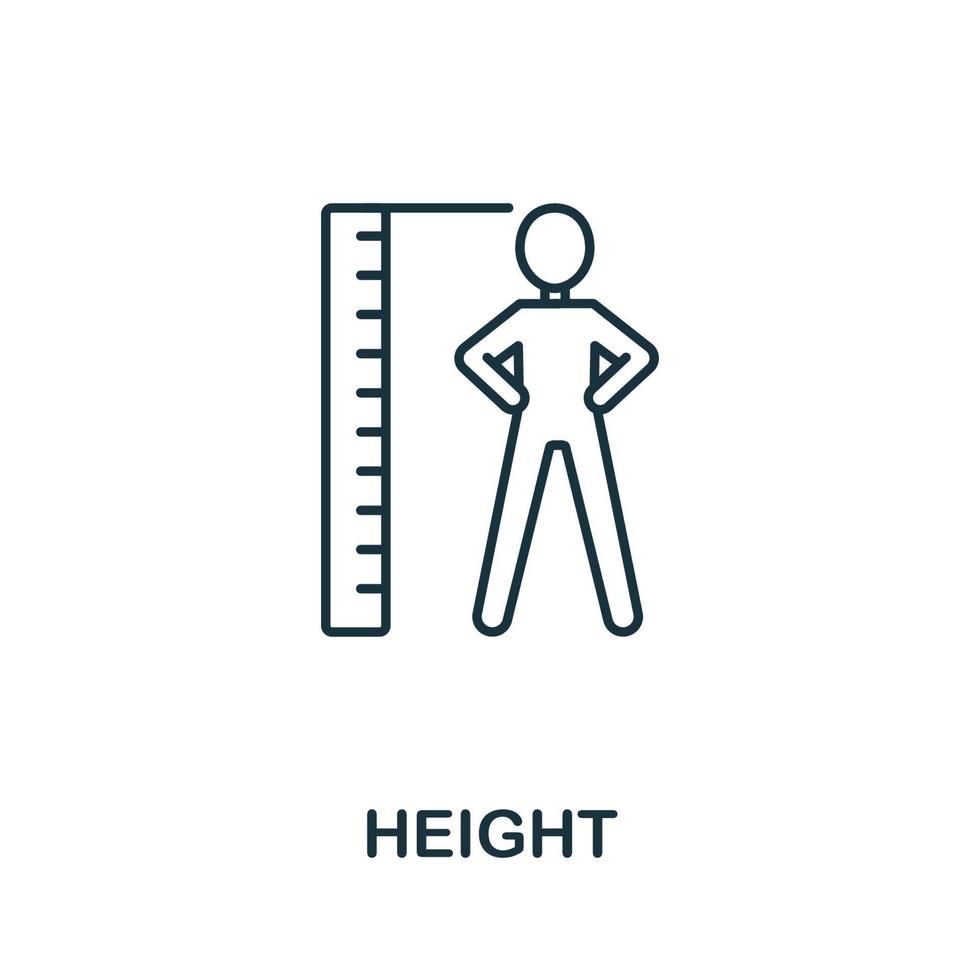 HEIGHT