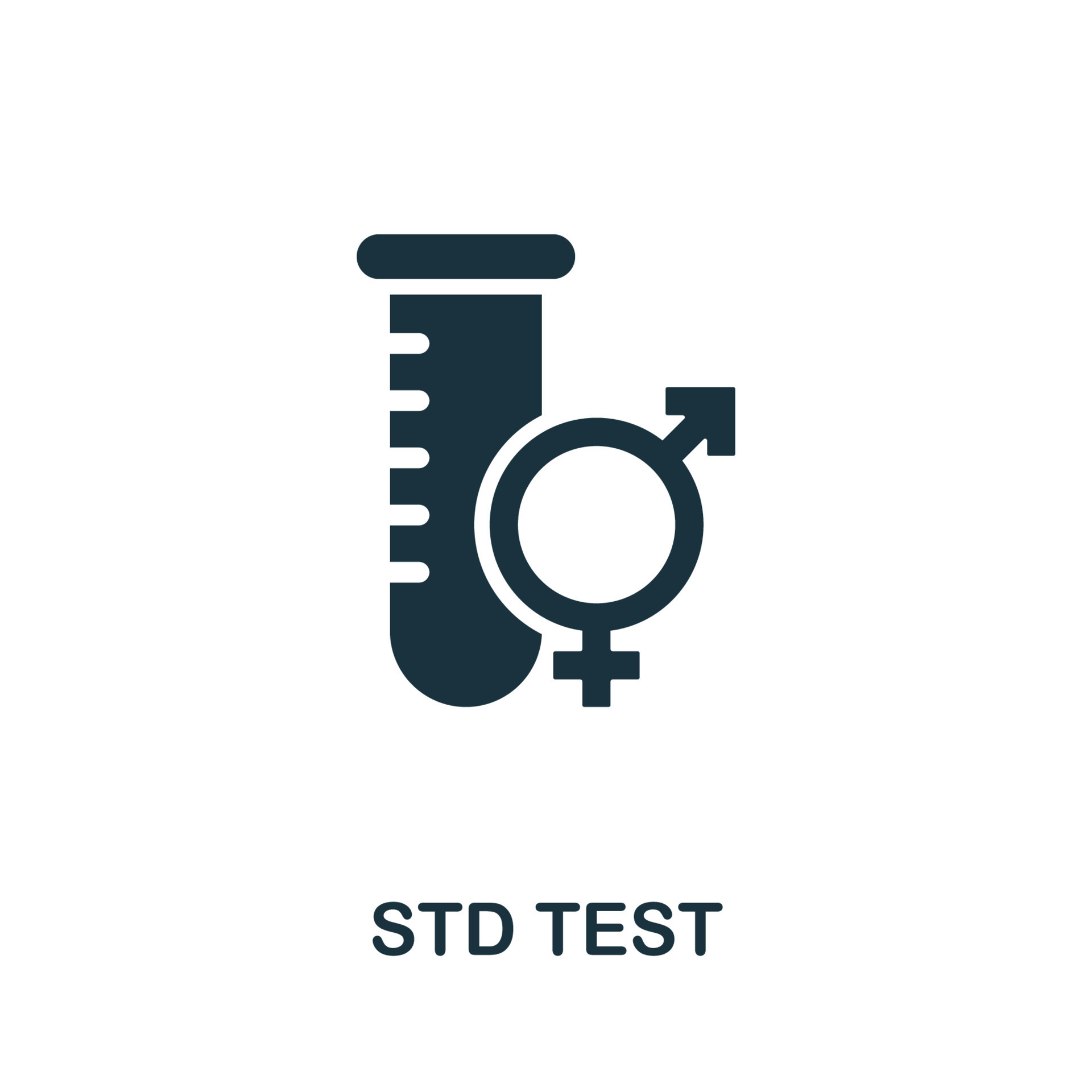 STD TEST