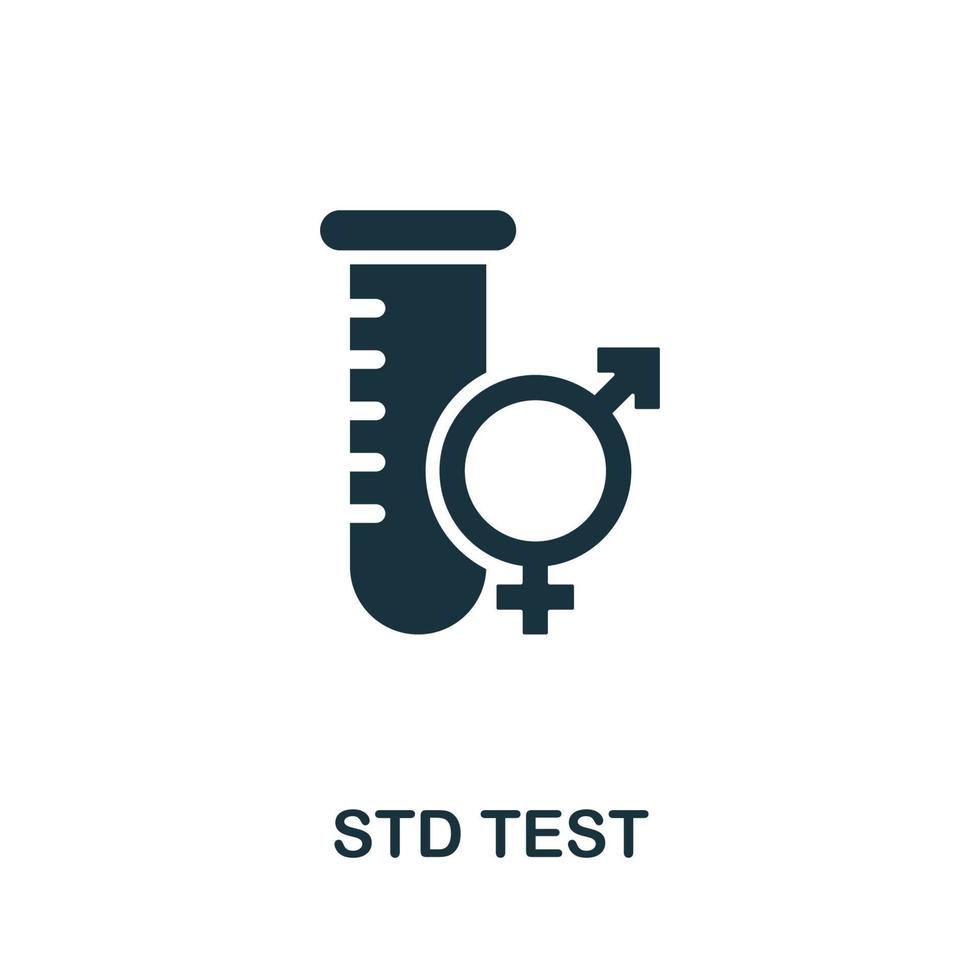 STD TEST