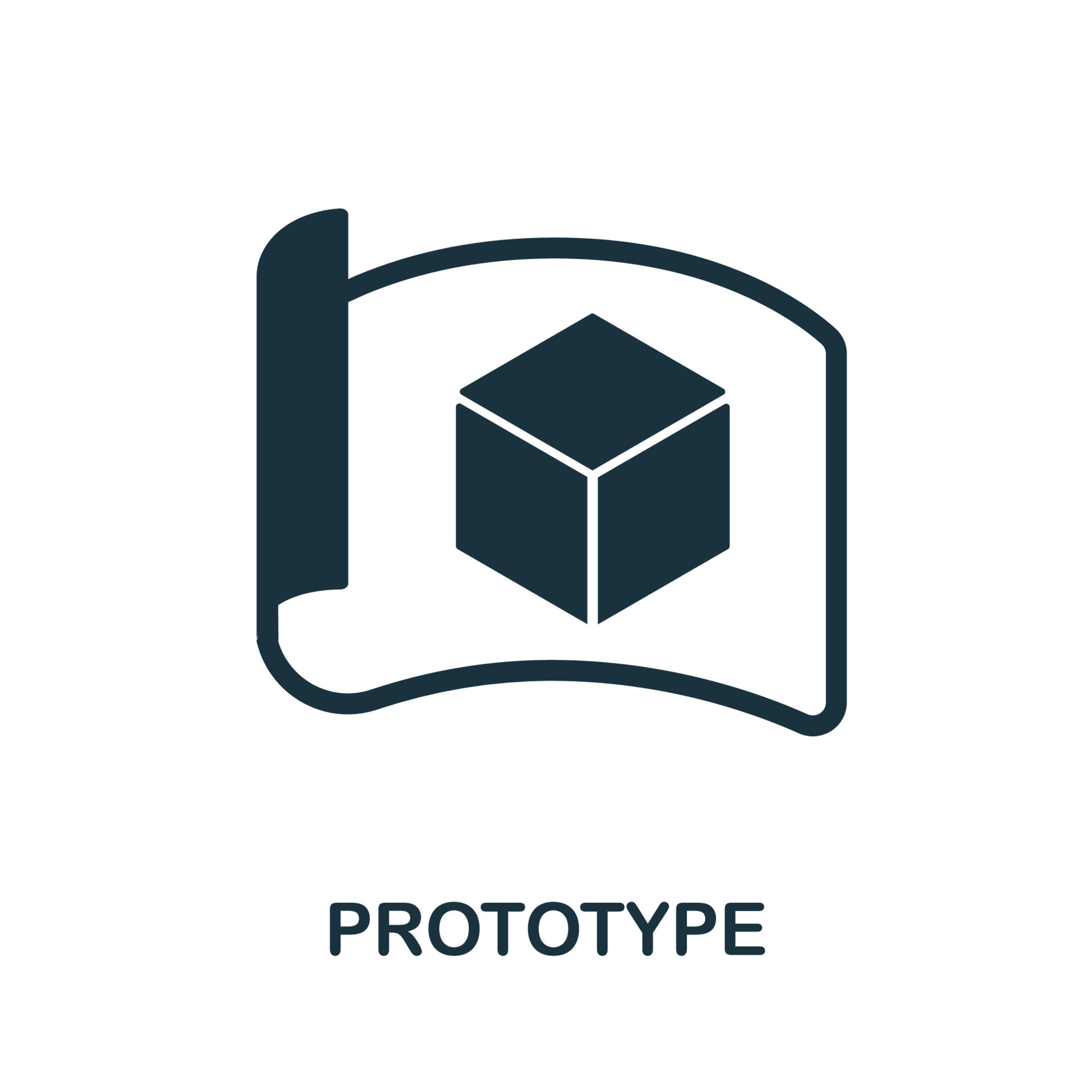 PROTOTYPE