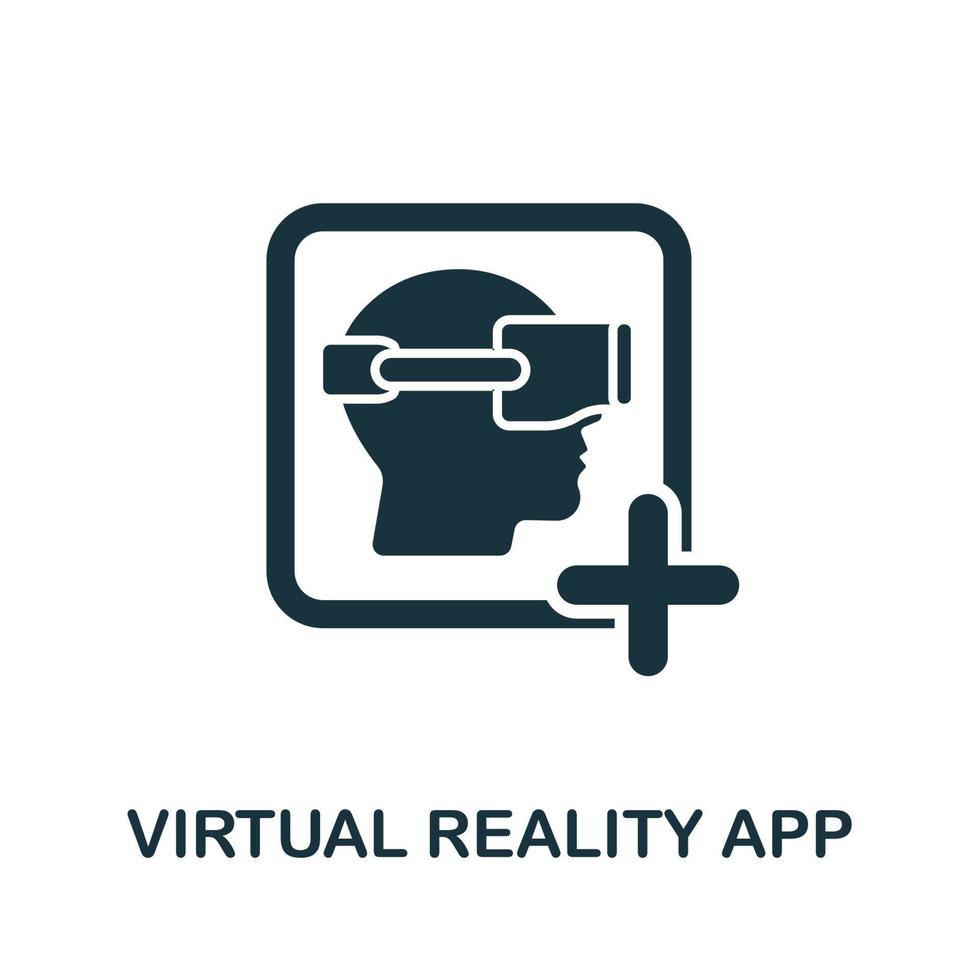 VIRTUAL REALITY APP