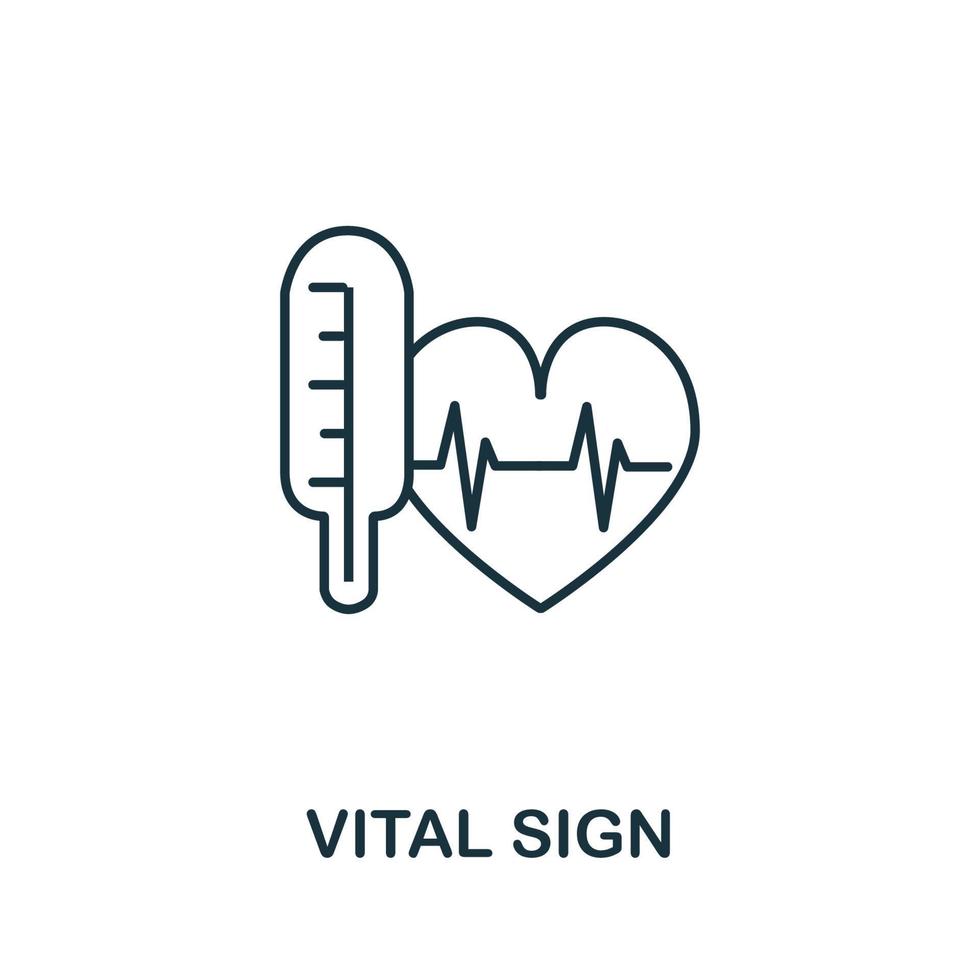 VITAL SIGN