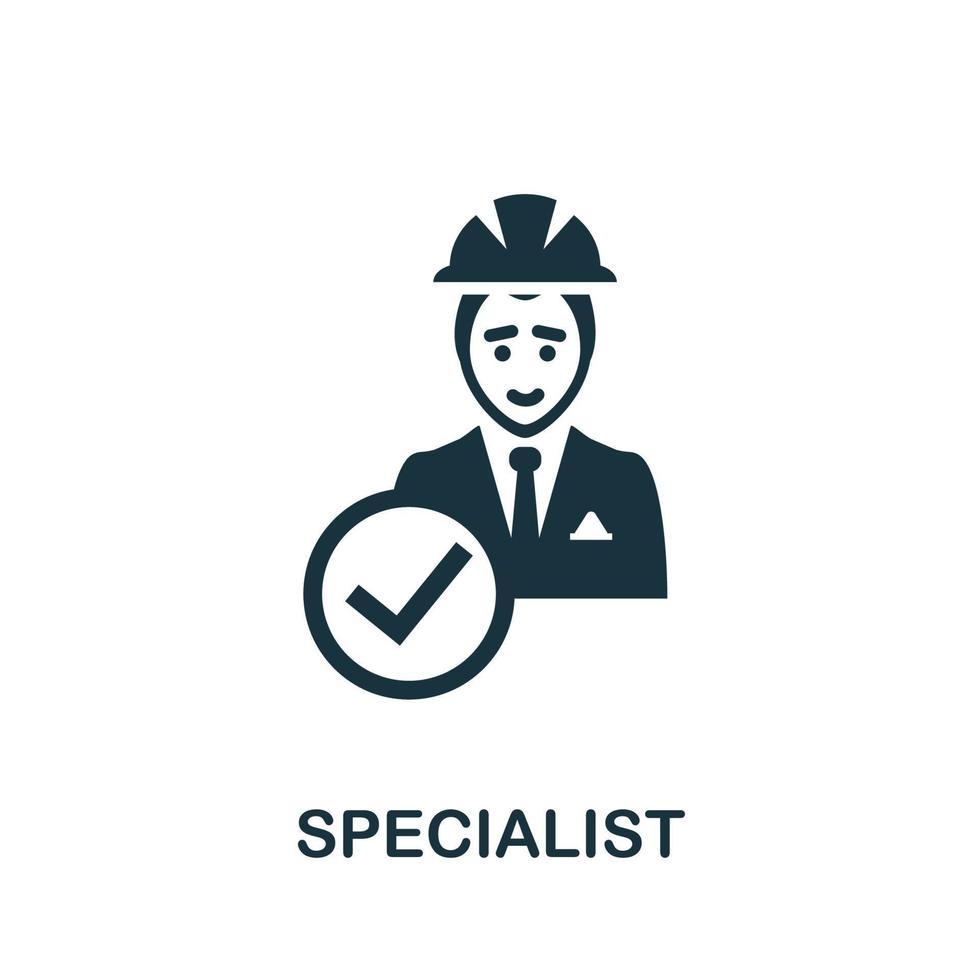 SPECIALIST