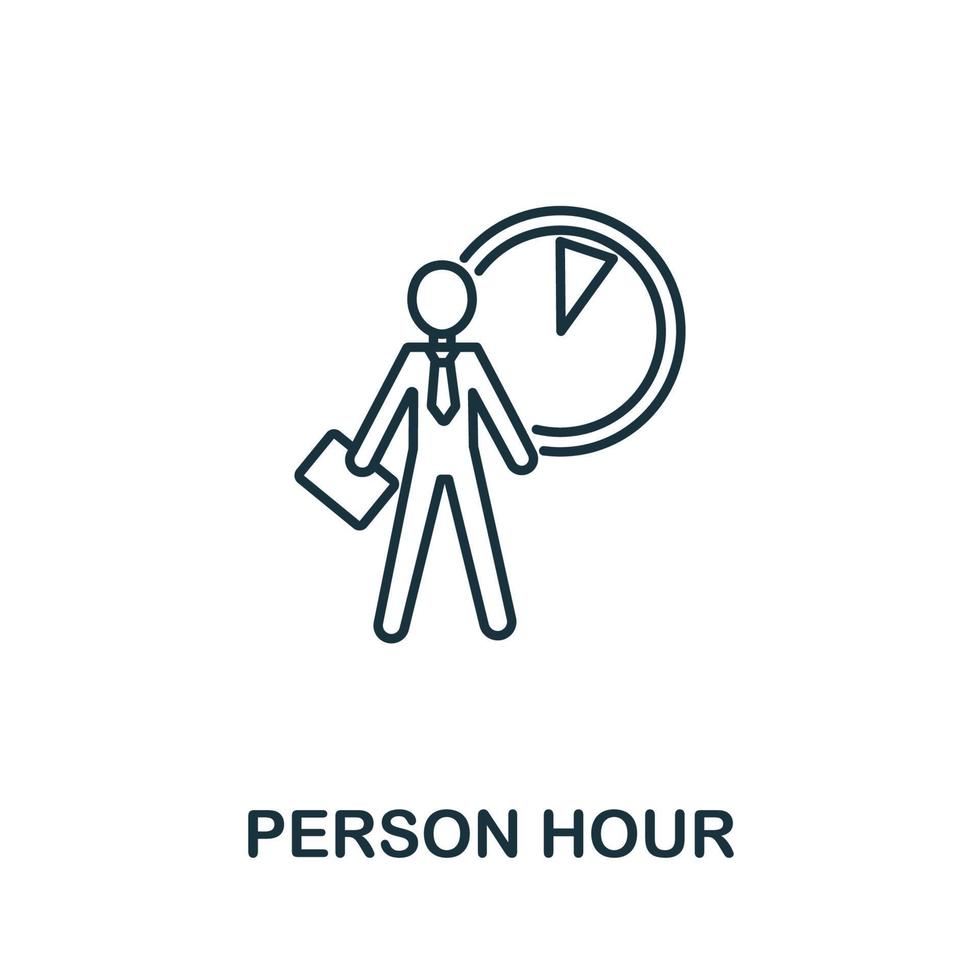 PERSON HOUR