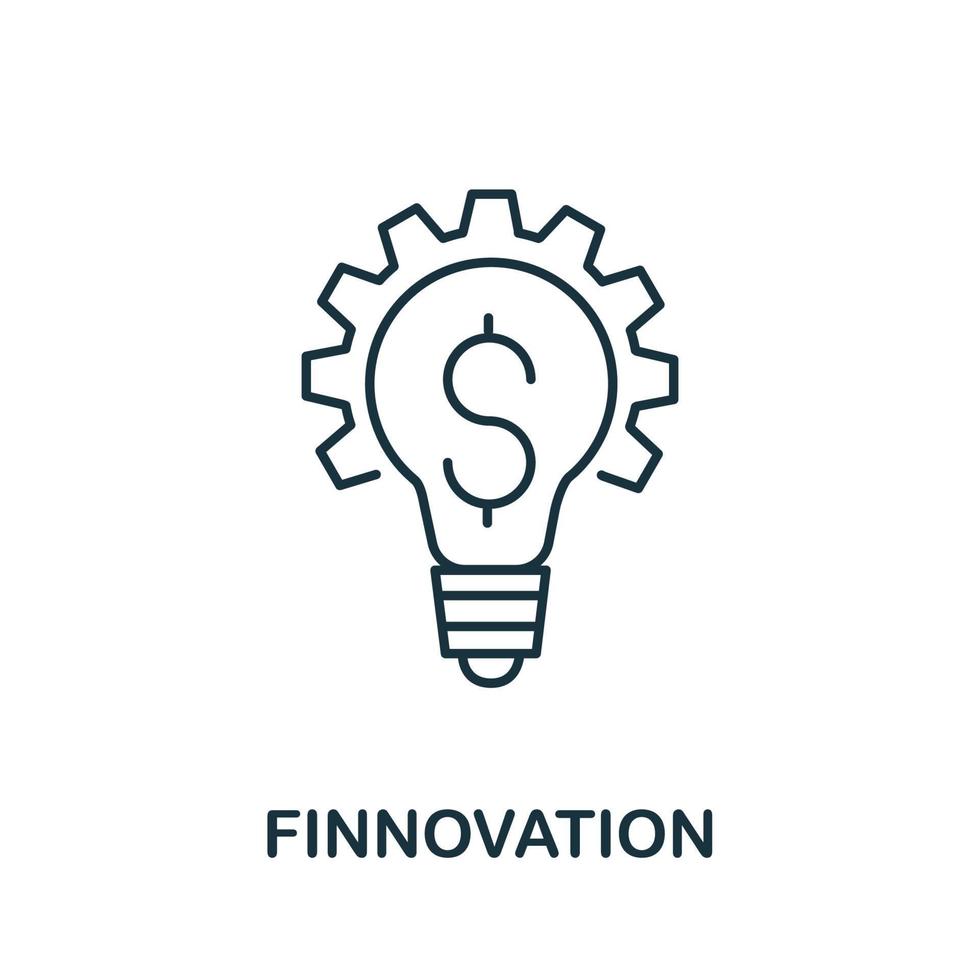 $

FINNOVATION