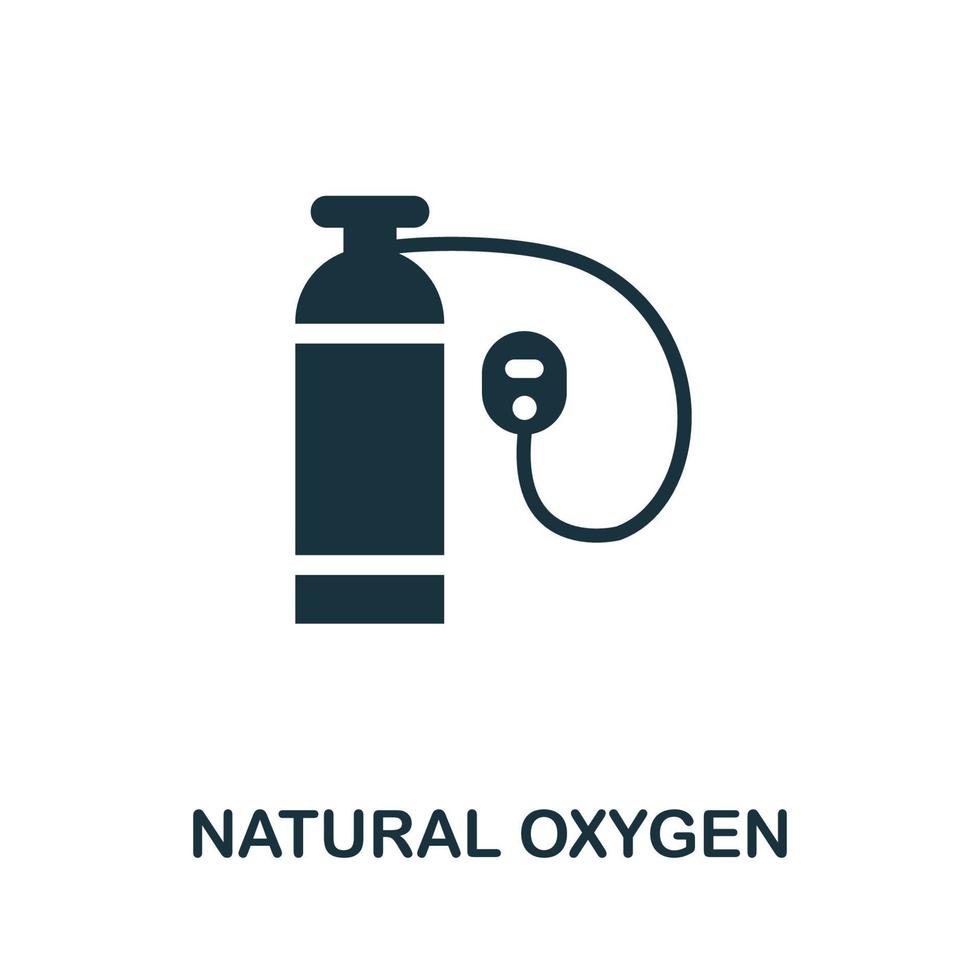 NATURAL OXYGEN