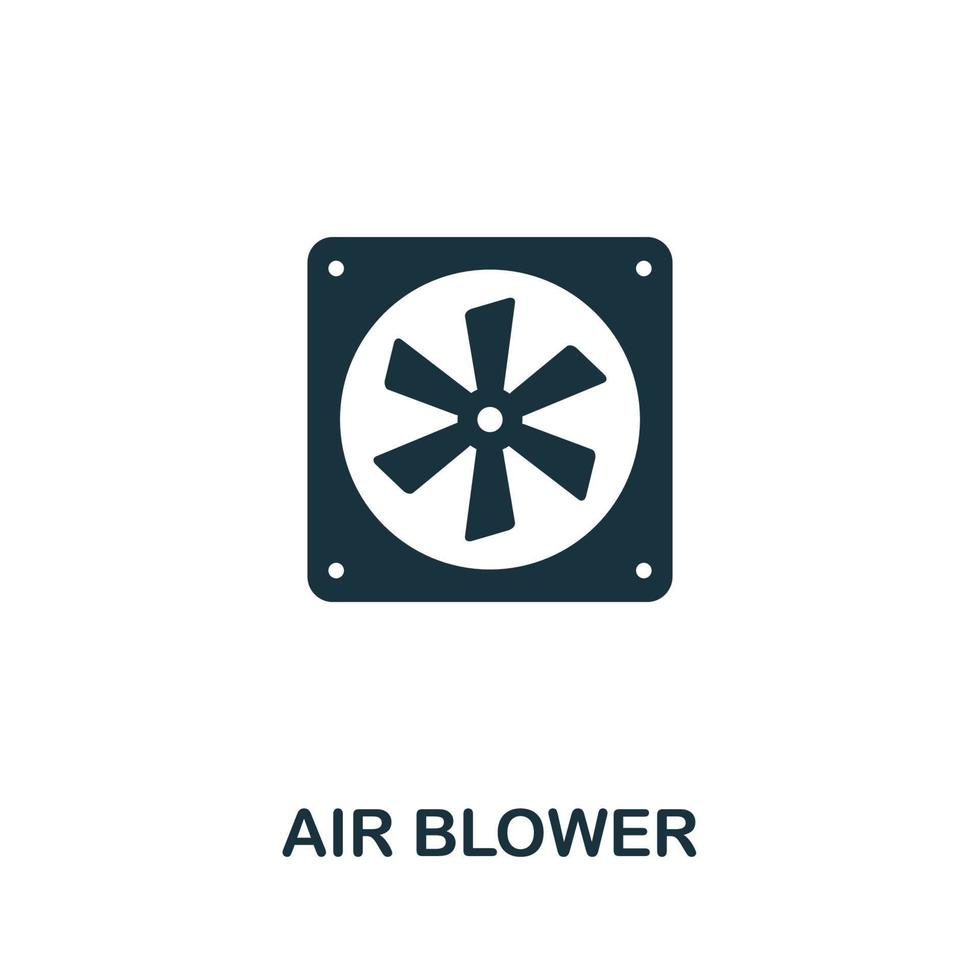 AIR BLOWER