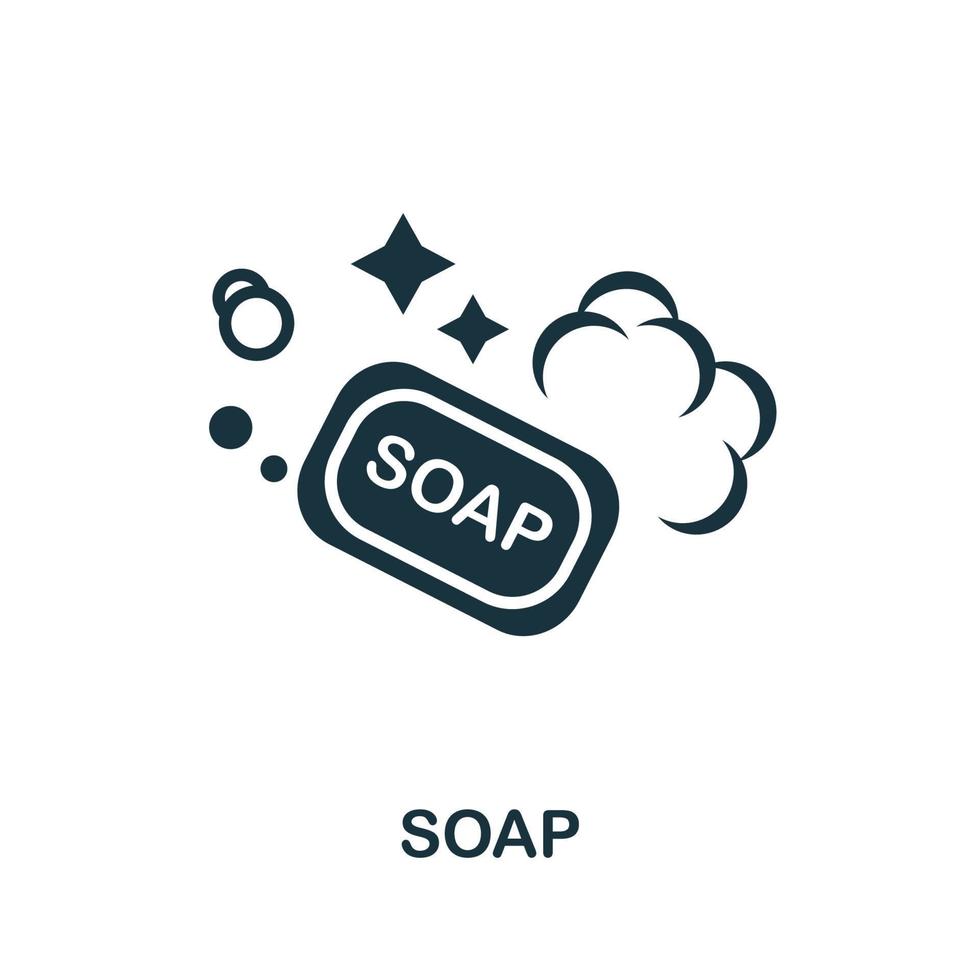 SOAP

SOAP