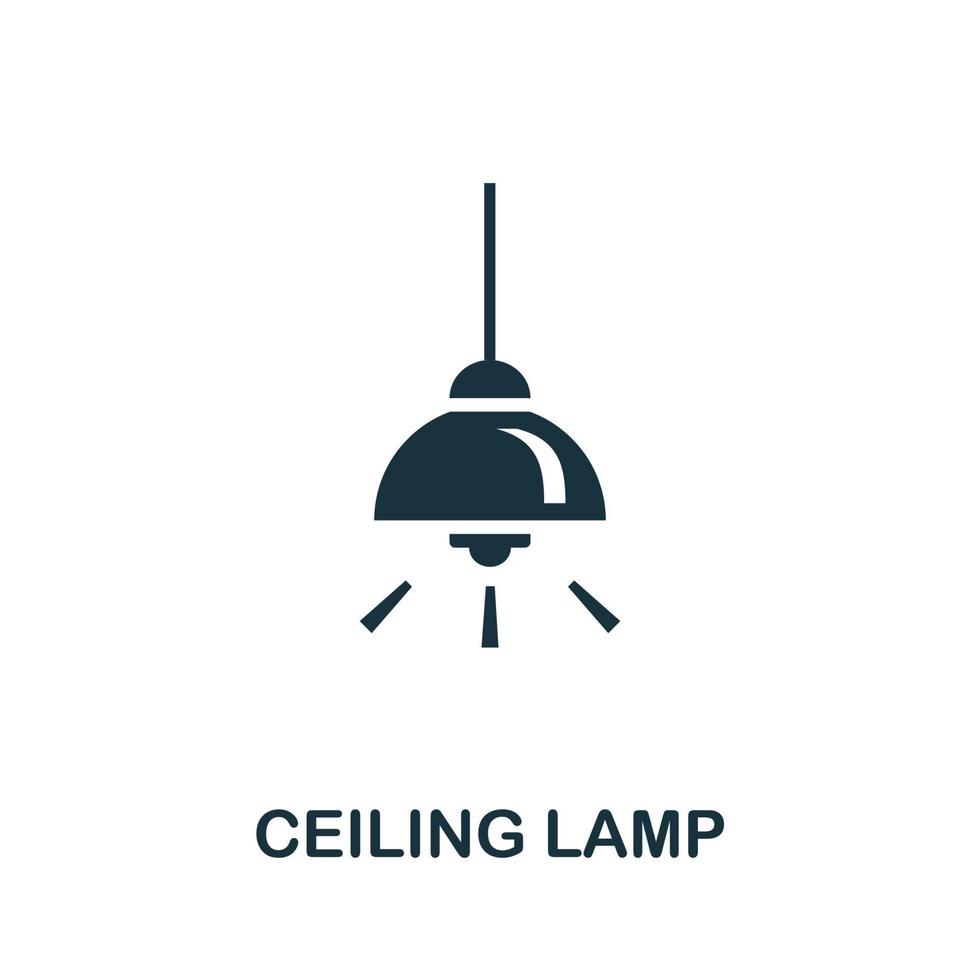 CEILING LAMP