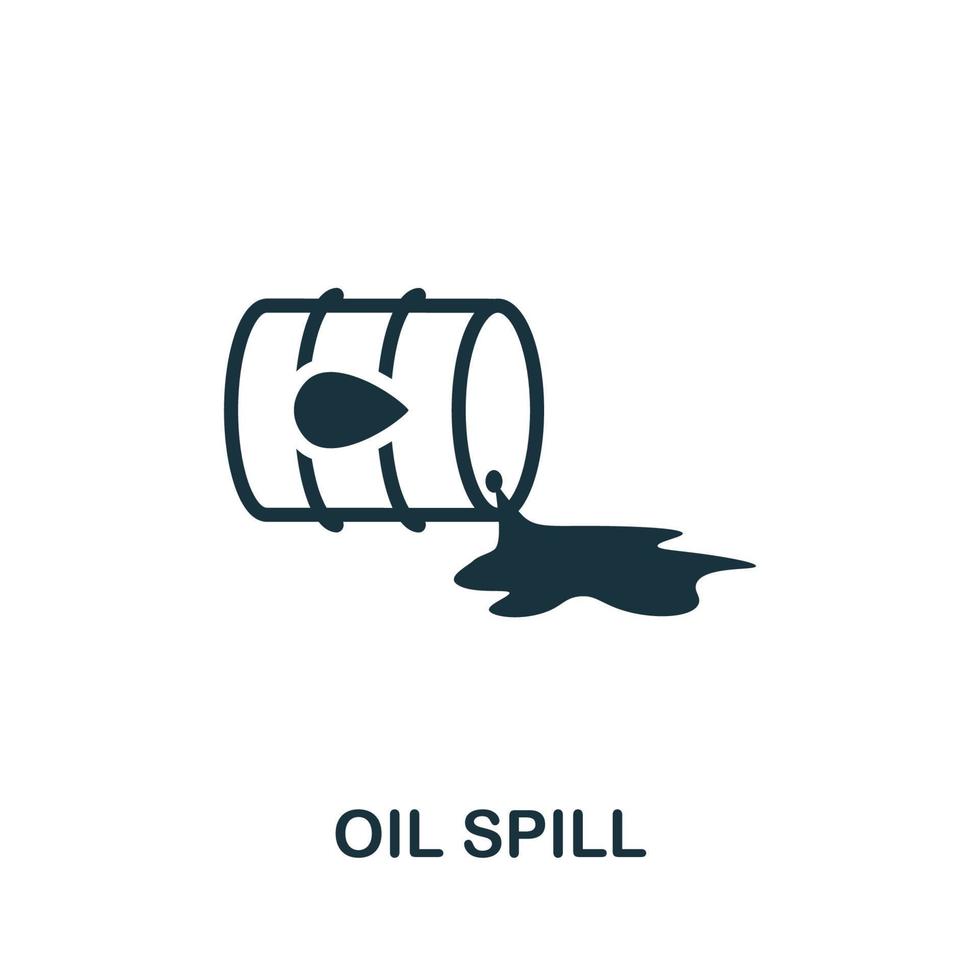 OIL SPILL