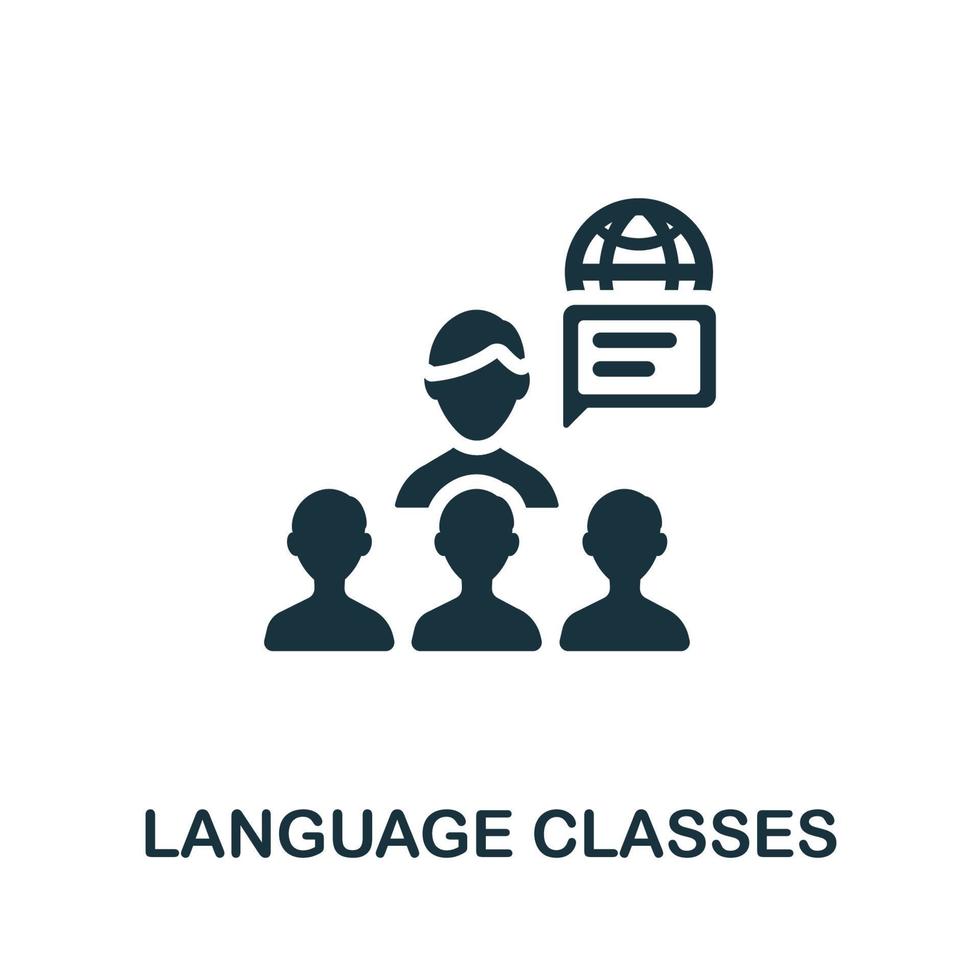 LANGUAGE CLASSES