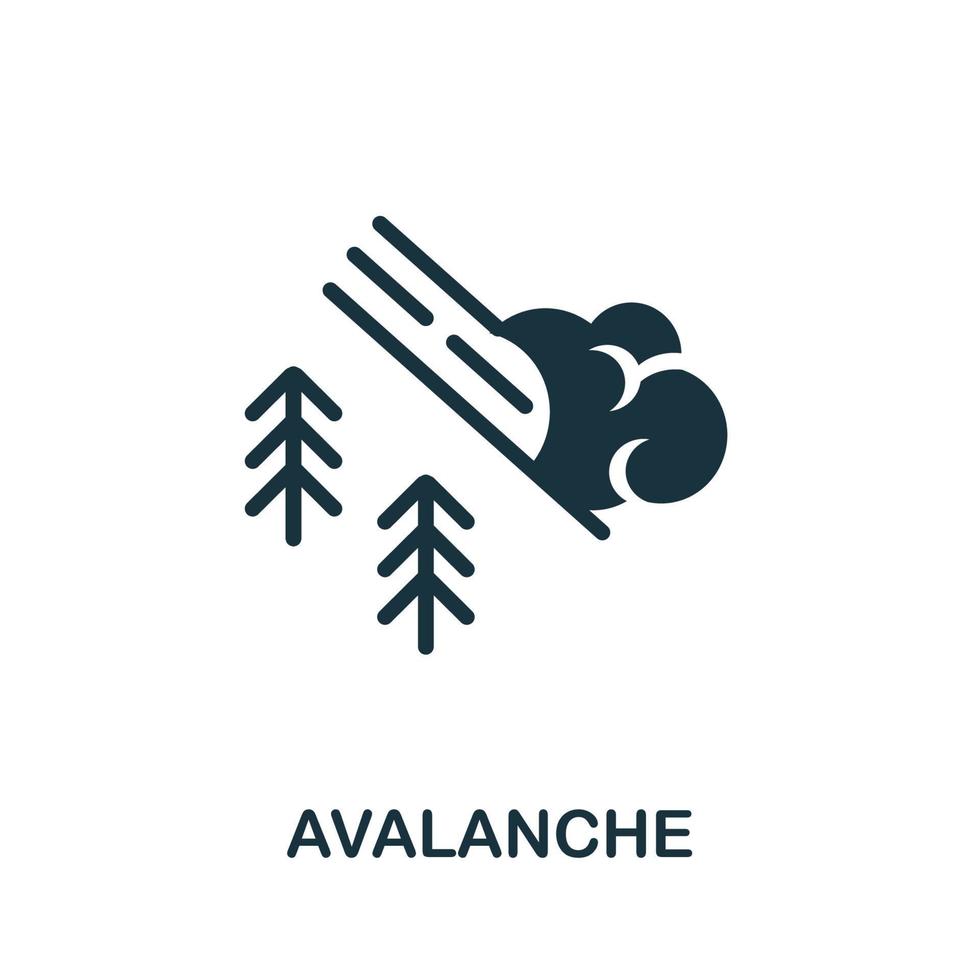 AVALANCHE