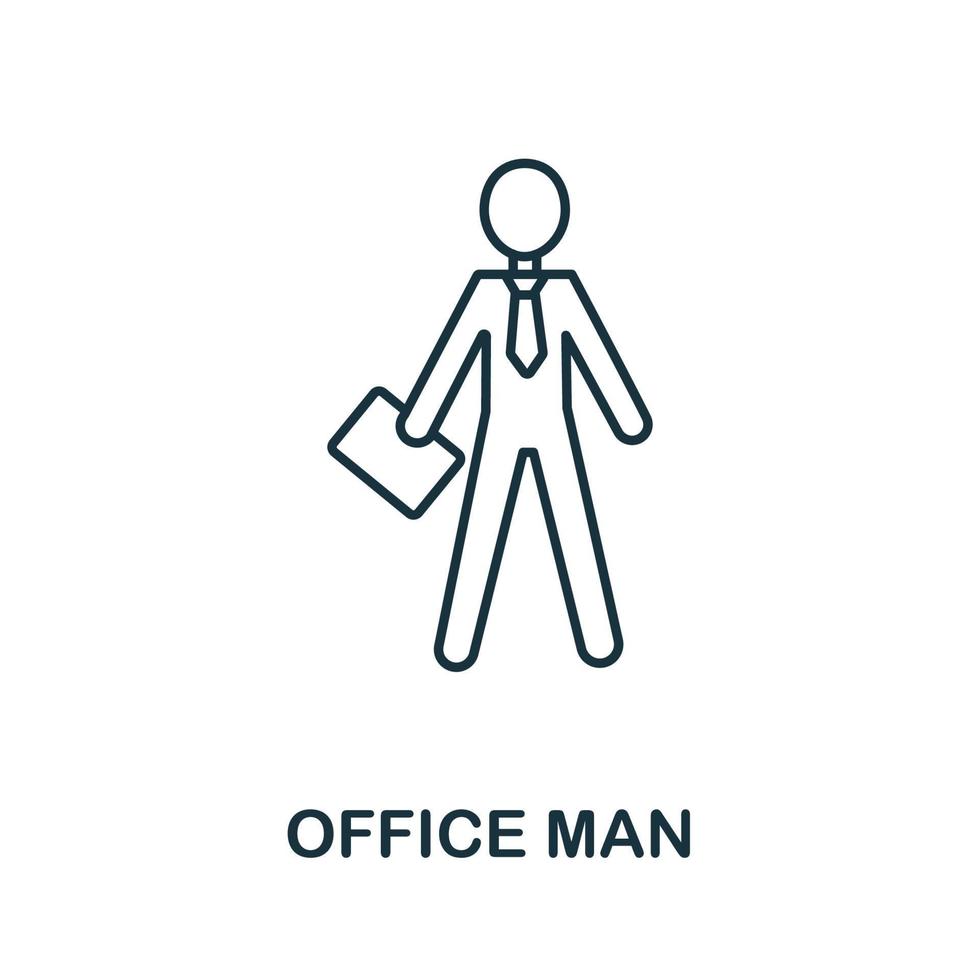 OFFICE MAN