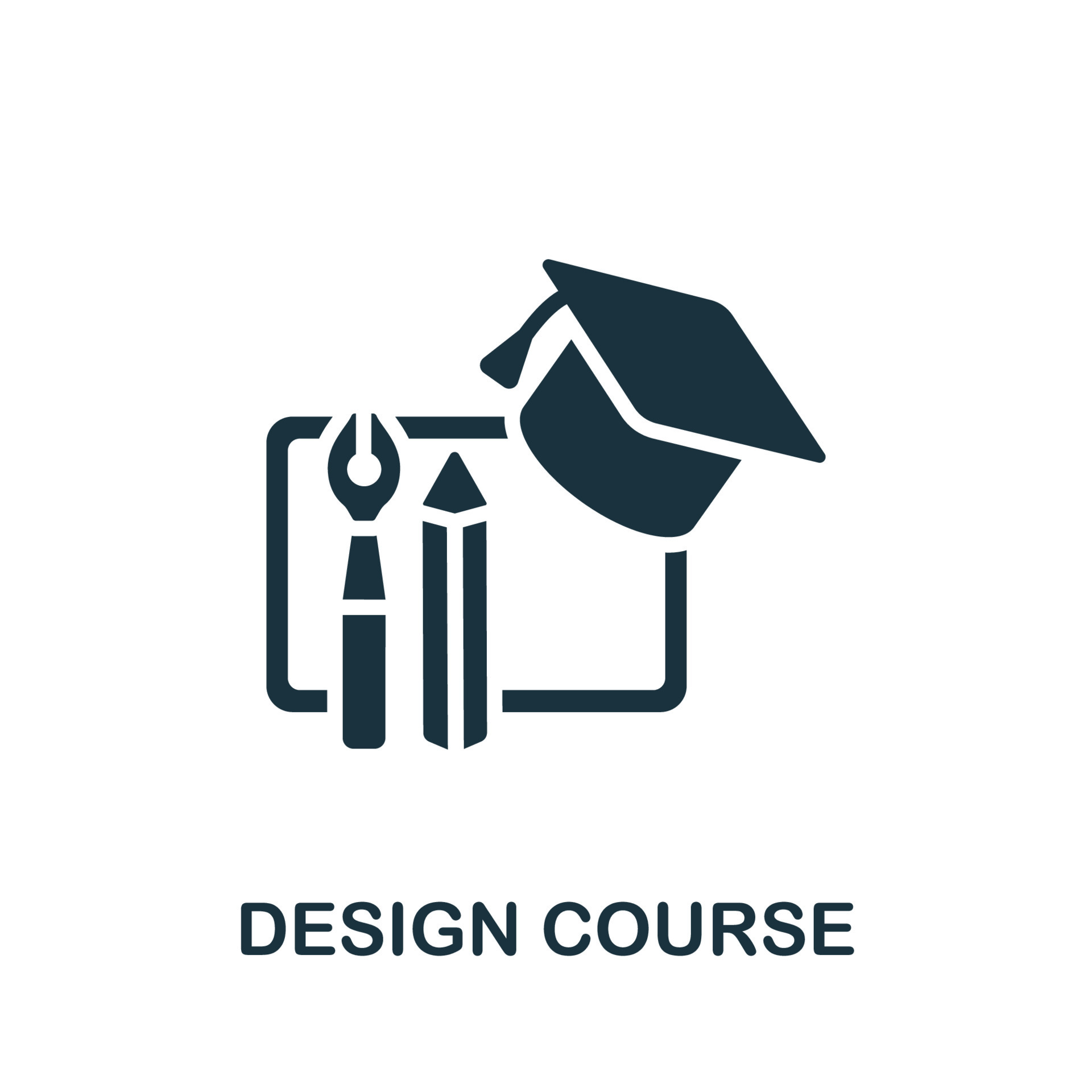 DESIGN COURSE