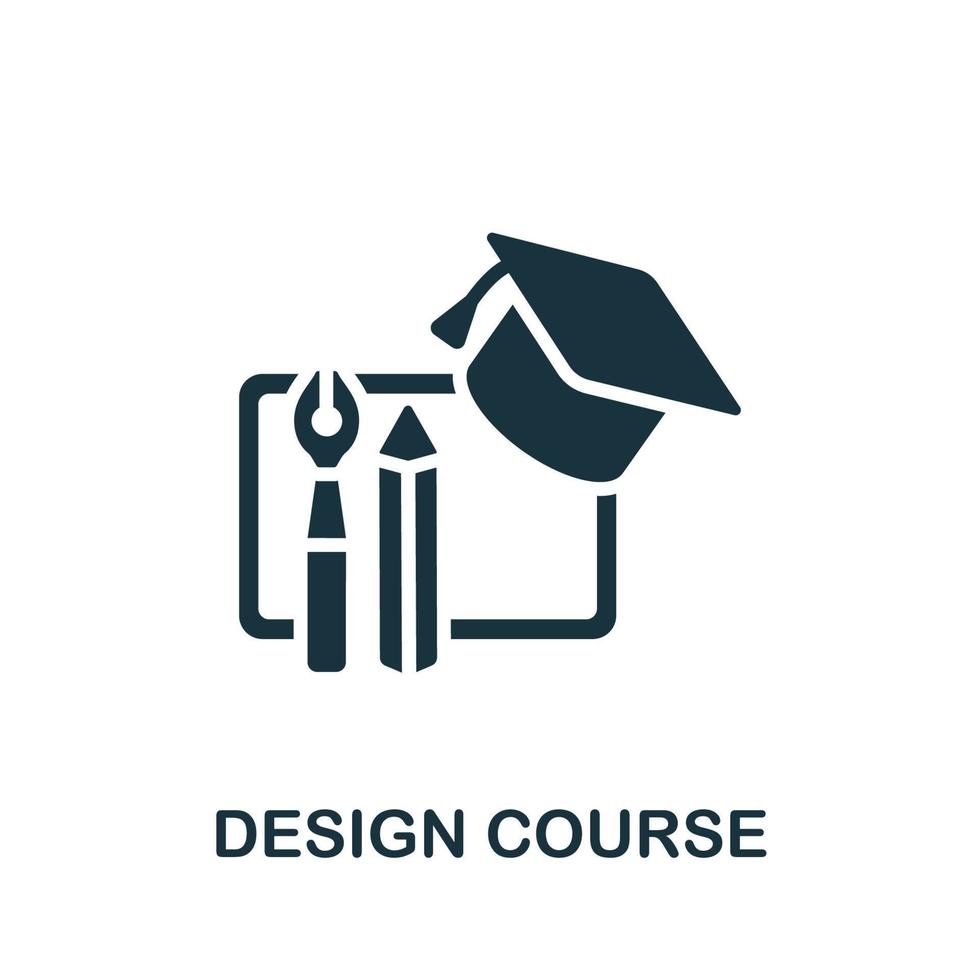 DESIGN COURSE