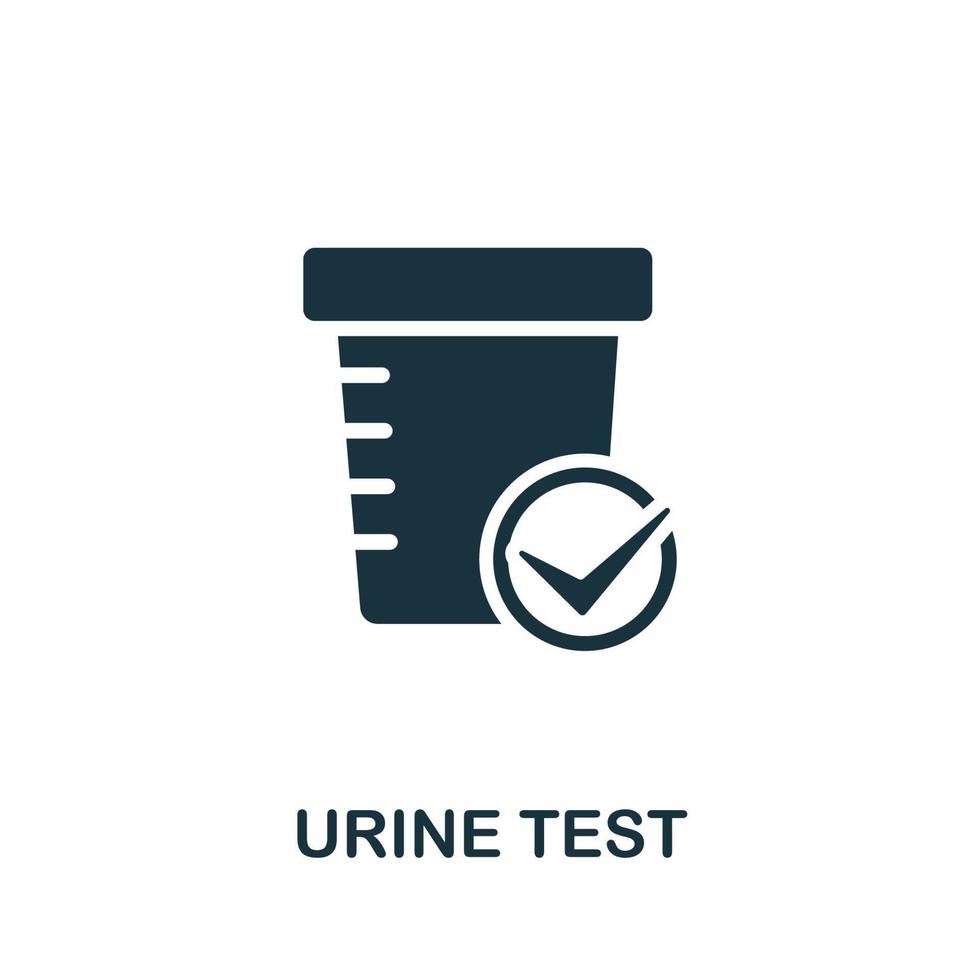 URINE TEST