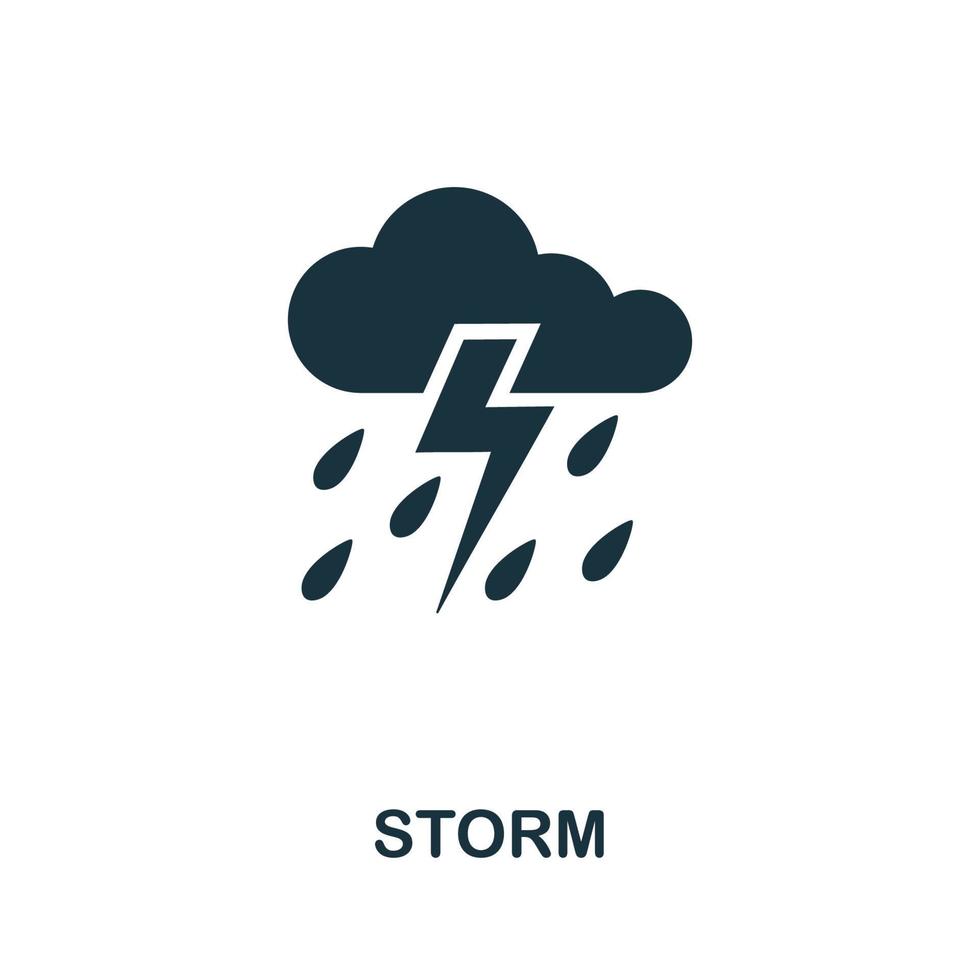 STORM