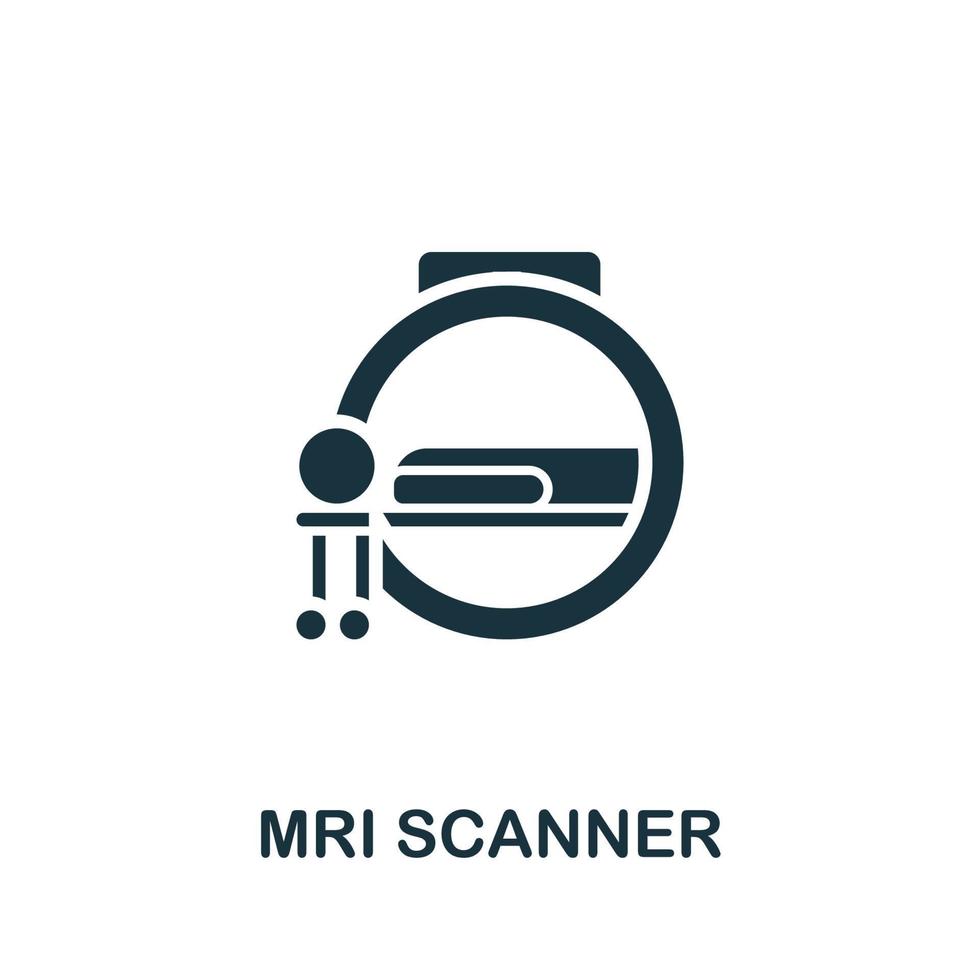 MRI SCANNER